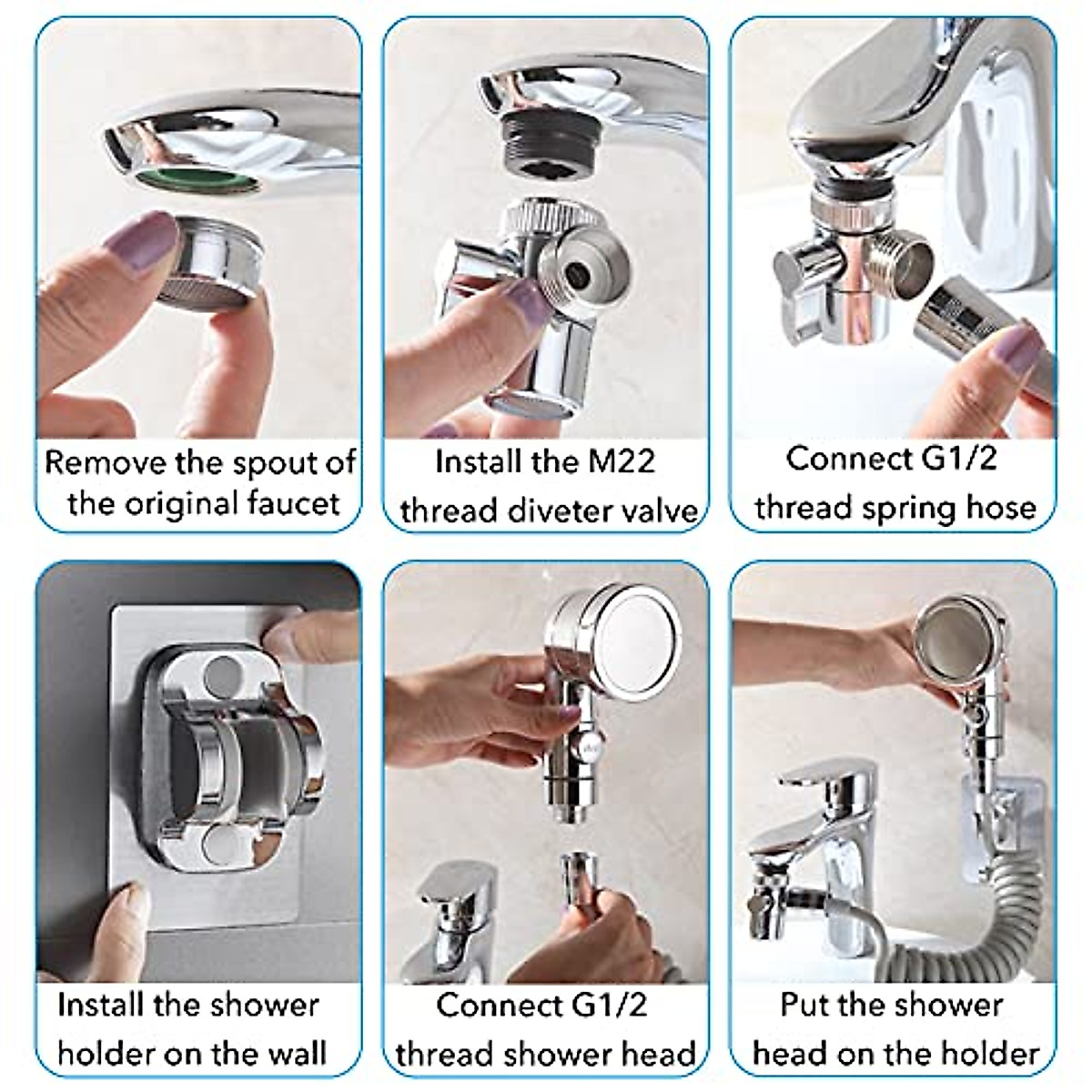 Remove the spout of the original faucet

Install the M22 thread diveter valve

Connect G1/2 thread spring hose

Install the shower holder on the wall

Connect G1/2 thread shower head

Put the shower head on the holder