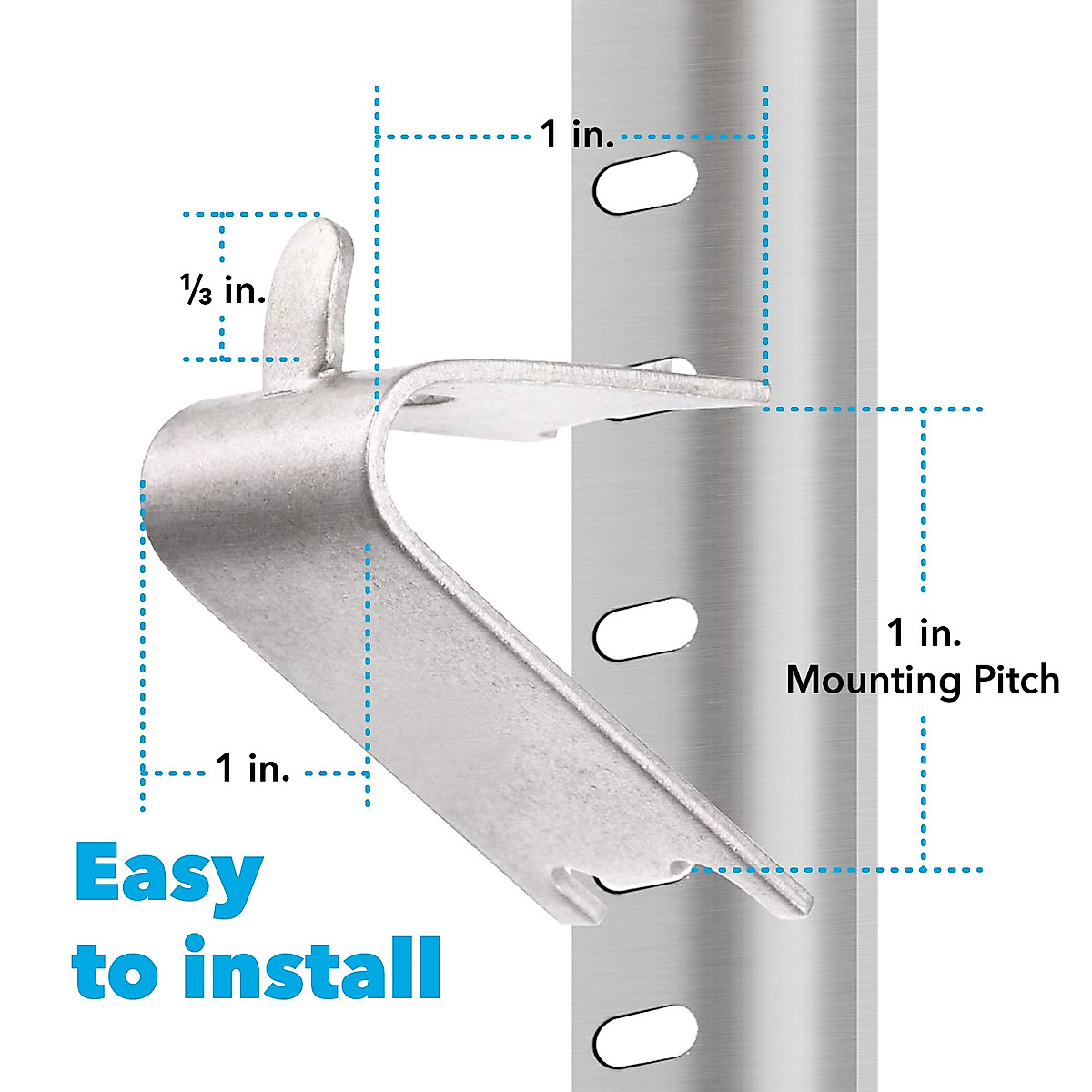 1 in.

⅓ in.

1 in.
Mounting Pitch

1 in.

Easy
to install