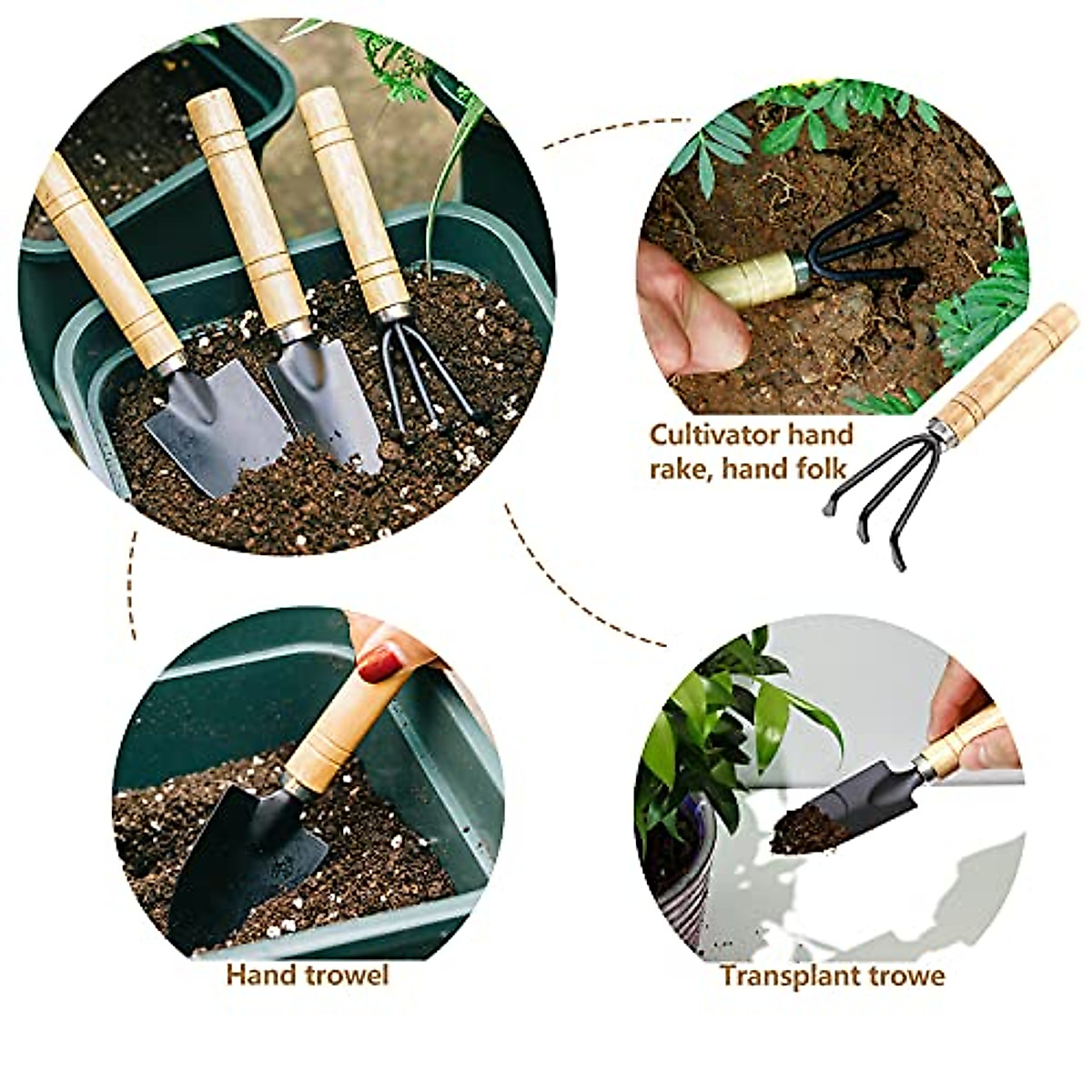 Cultivator hand rake, hand folk

Hand trowel

Transplant trowe