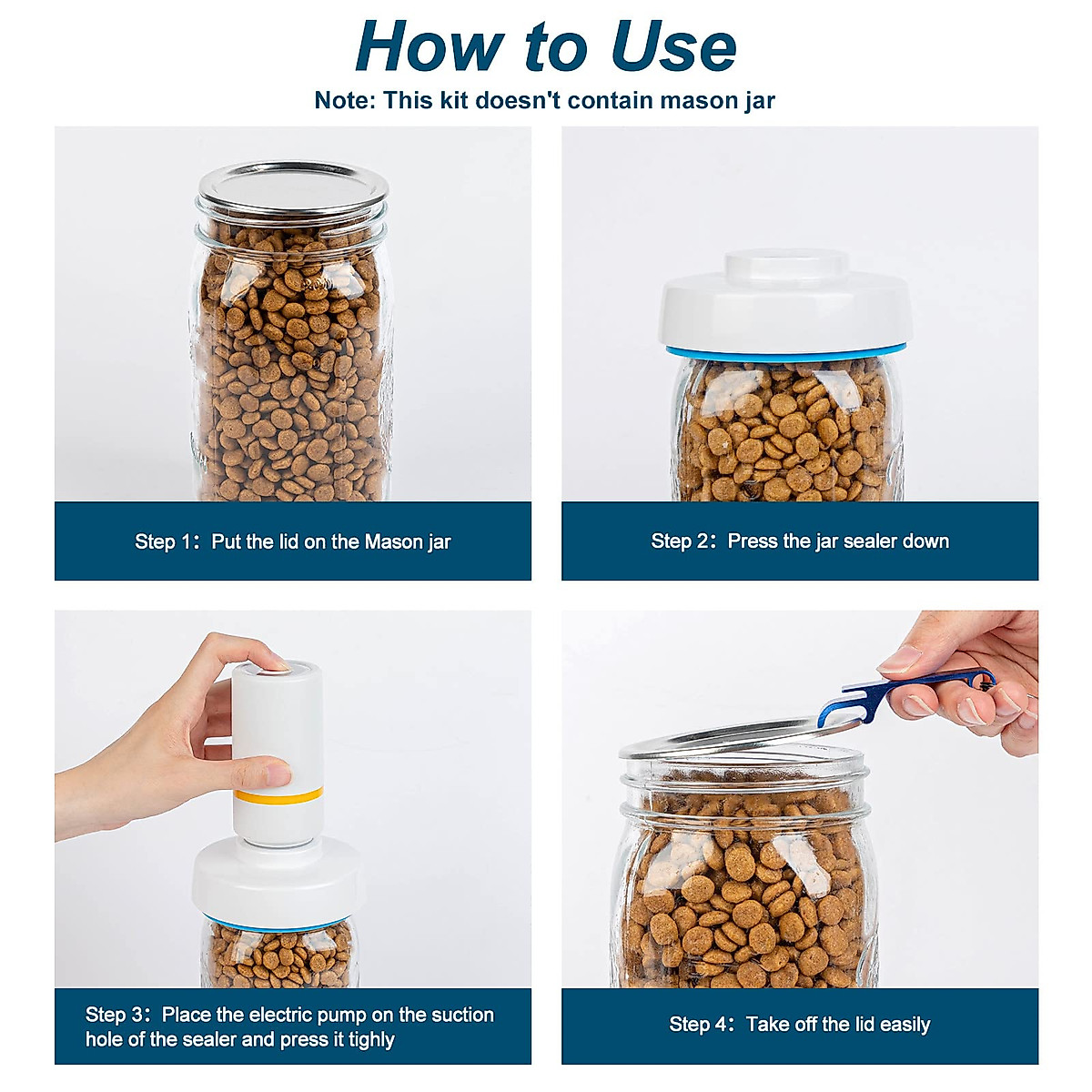 How to Use

Note: This kit doesn't contain mason jar

Step 1: Put the lid on the Mason jar

Step 2: Press the jar sealer down

Step 3: Place the electric pump on the suction hole of the sealer and press it tighly

Step 4: Take off the lid easily