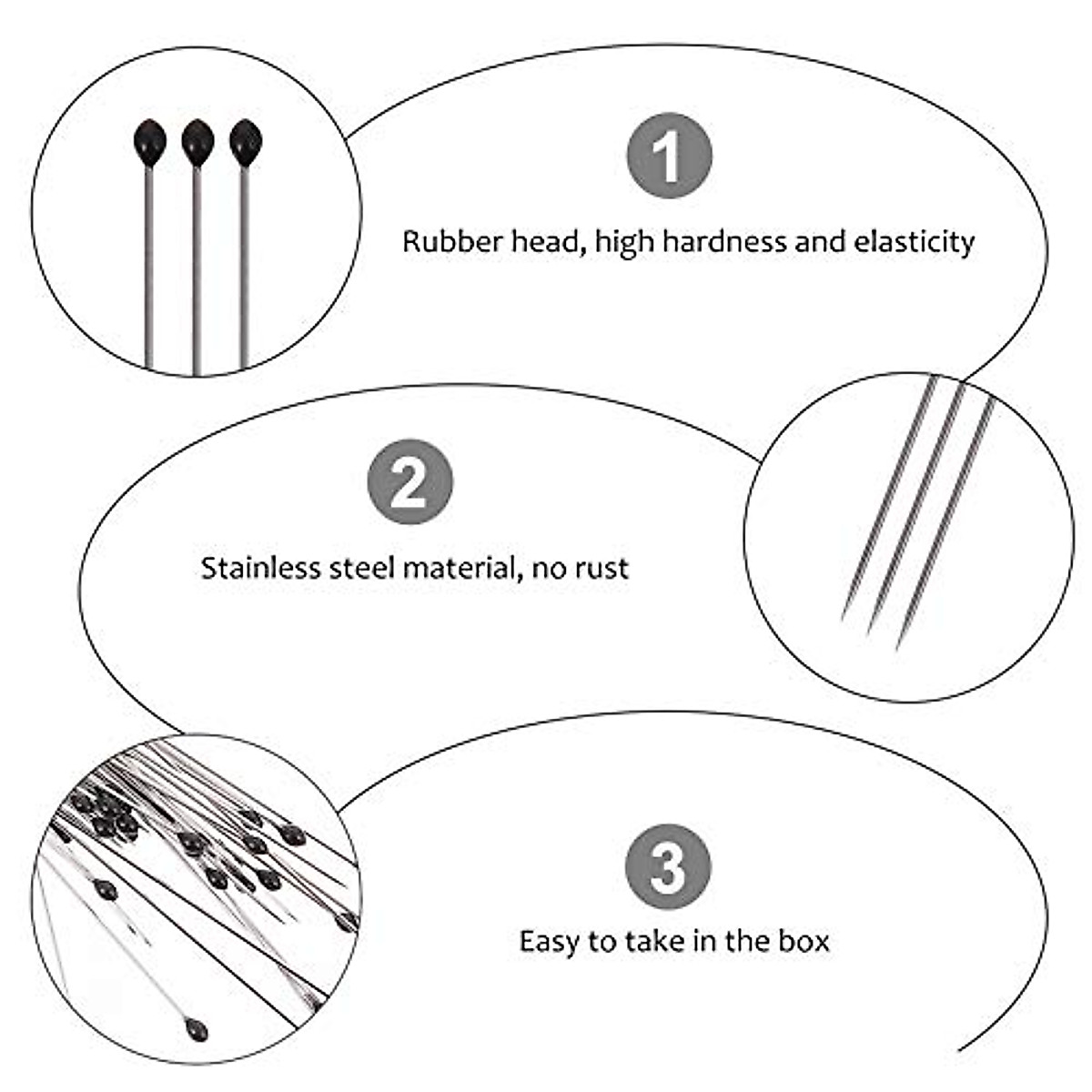 1

Rubber head, high hardness and elasticity

2

Stainless steel material, no rust

3

Easy to take in the box