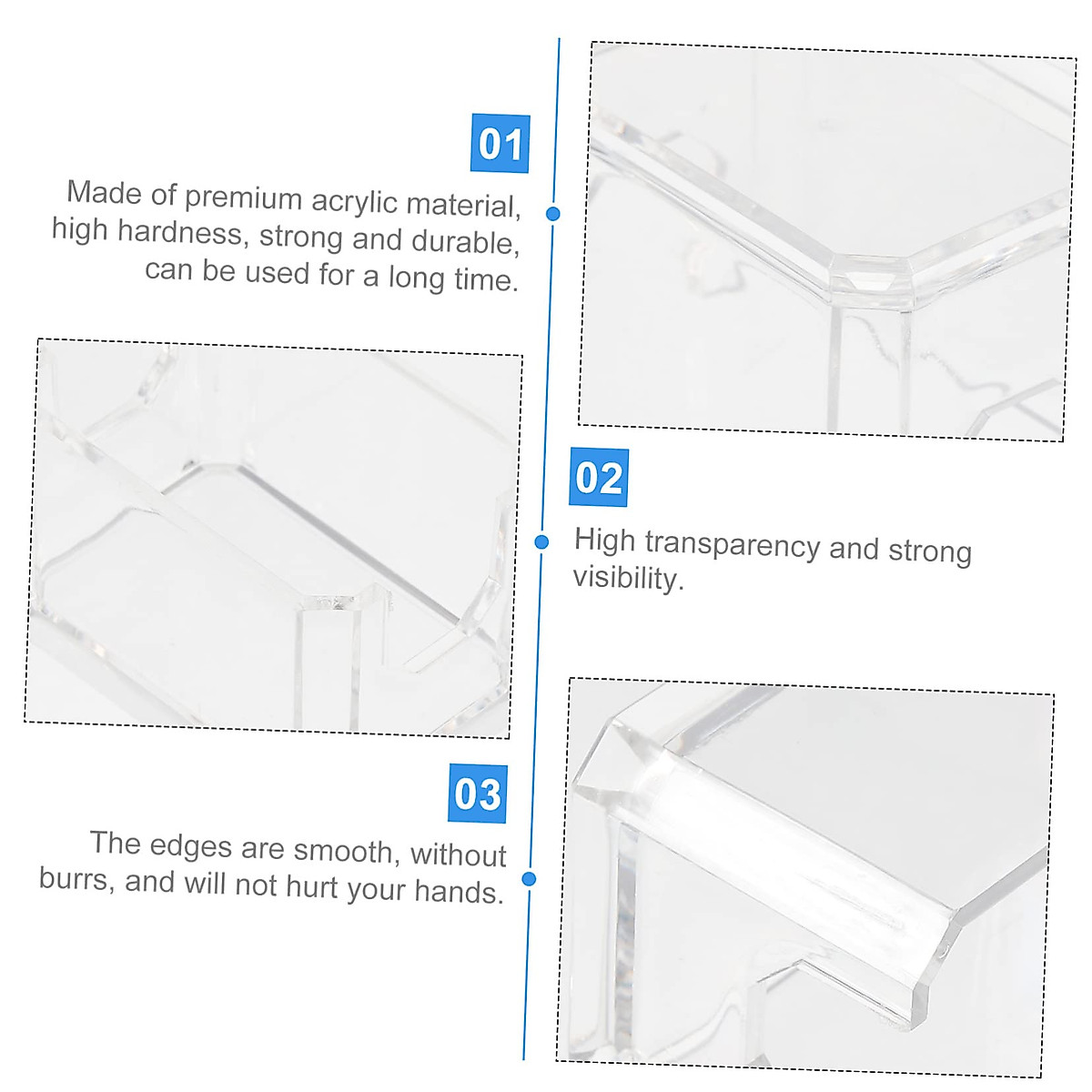 01

Made of premium acrylic material, high hardness, strong and durable, can be used for a long time.

02

High transparency and strong visibility.

03

The edges are smooth, without burrs, and will not hurt your hands.