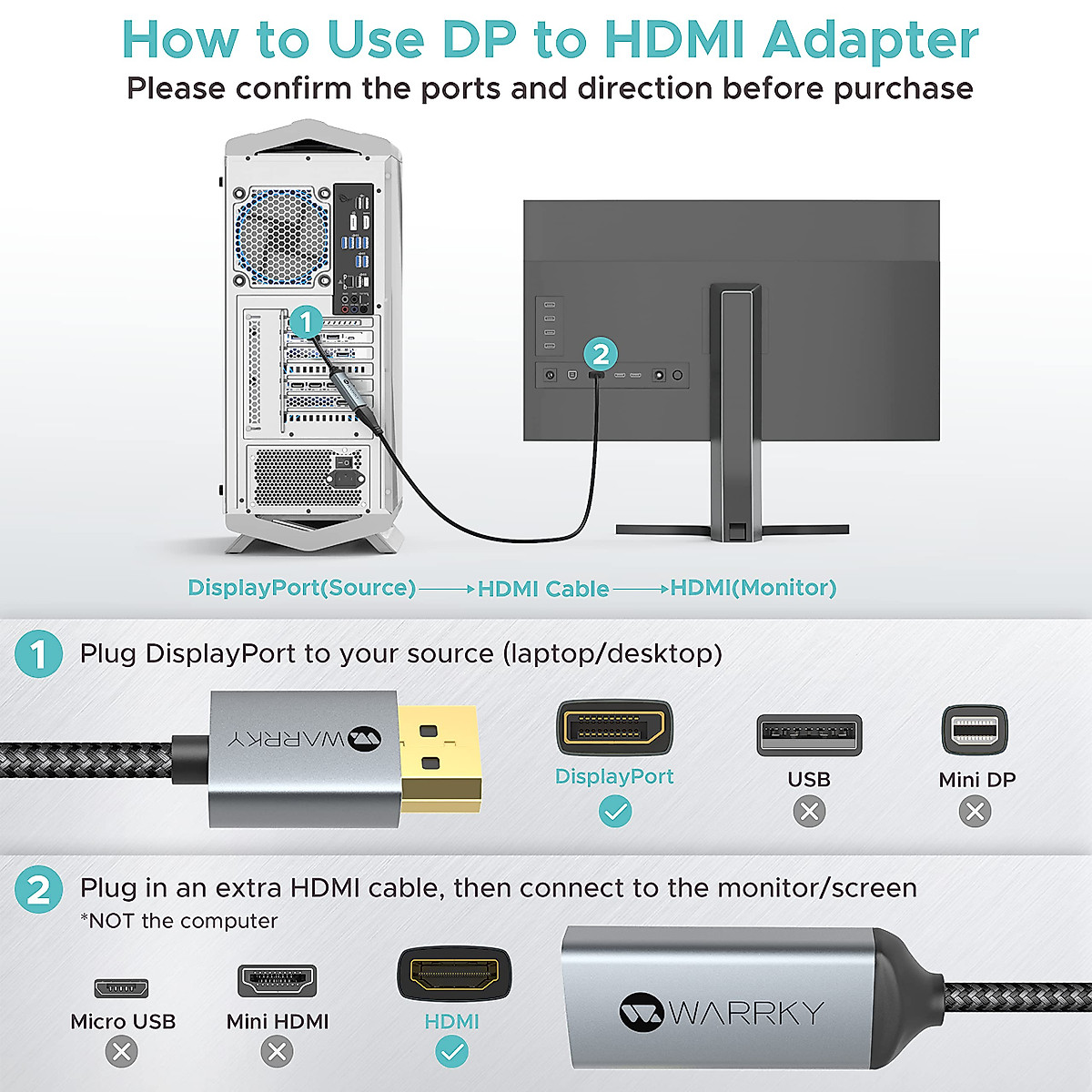 How to Use DP to HDMI Adapter
Please confirm the ports and direction before purchase

1

2

DisplayPort(Source) → HDMI Cable → HDMI(Monitor)

1 Plug DisplayPort to your source (laptop/desktop)

WARRKY

DisplayPort

USB

Mini DP

2 Plug in an extra HDMI cable, then connect to the monitor/screen
*NOT the computer

Micro USB

Mini HDMI

HDMI

WARRKY