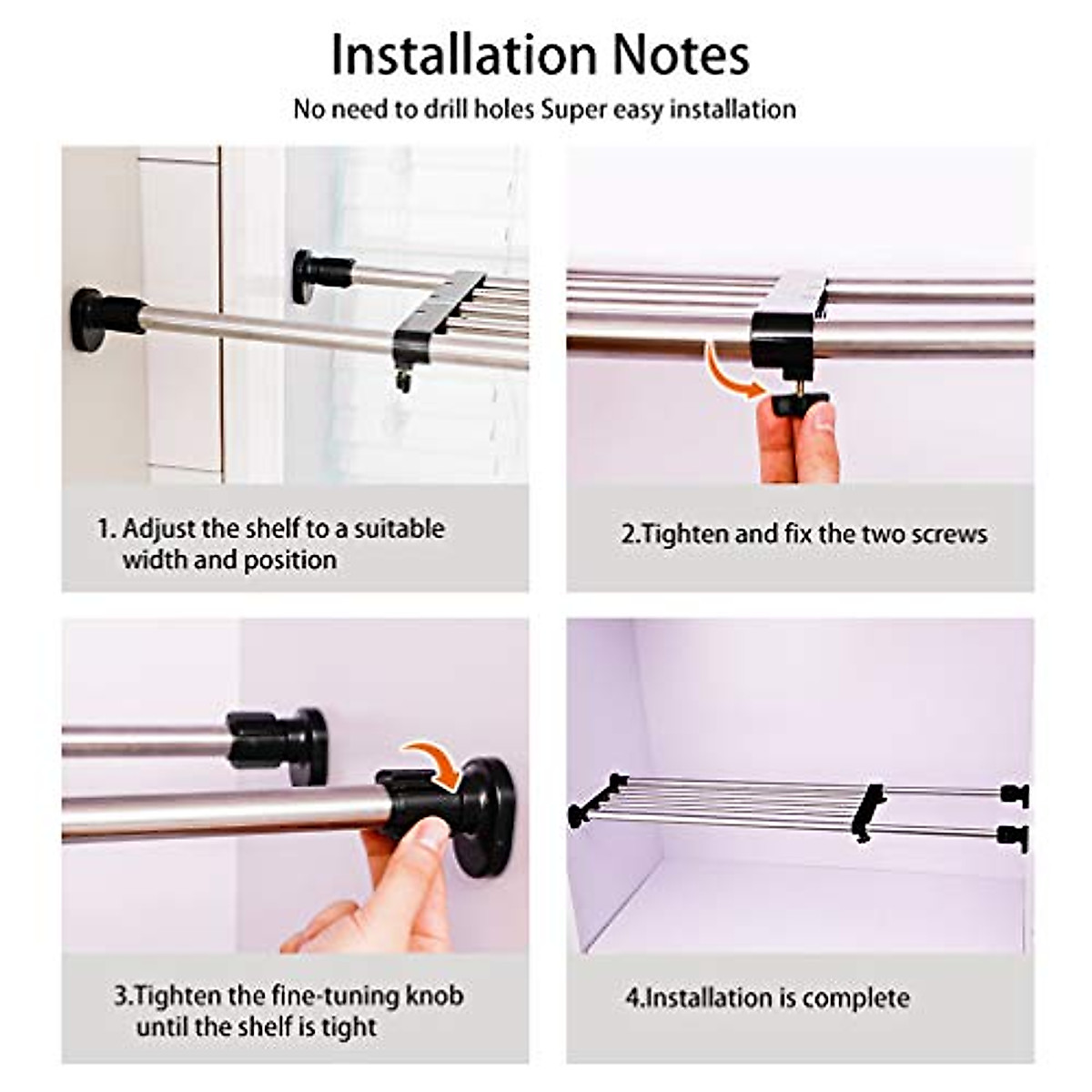 Installation Notes

No need to drill holes Super easy installation

1. Adjust the shelf to a suitable width and position

2.Tighten and fix the two screws

3.Tighten the fine-tuning knob until the shelf is tight

4.Installation is complete