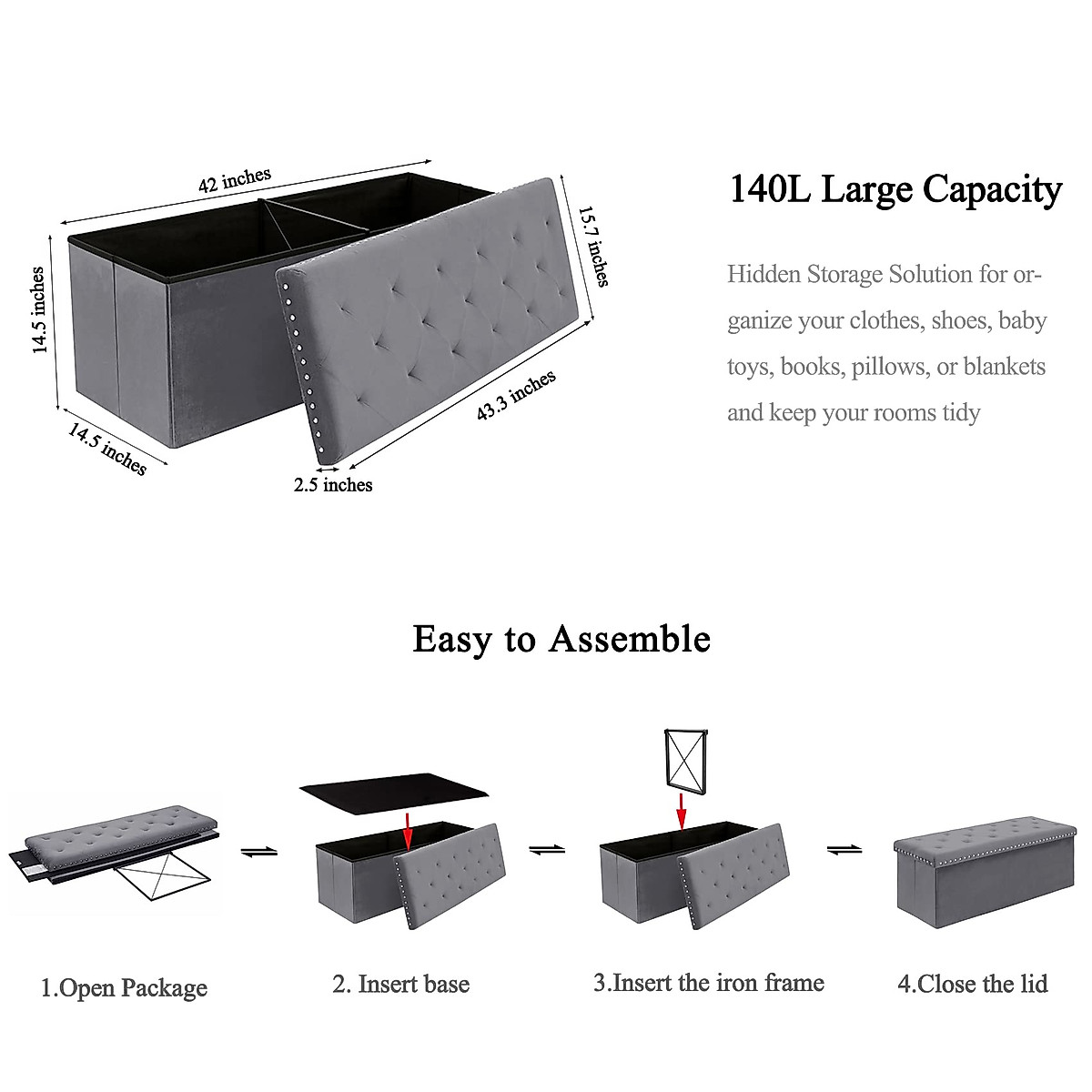 42 inches

15.7 inches

14.5 inches

14.5 inches

43.3 inches

2.5 inches

140L Large Capacity

Hidden Storage Solution for organize your clothes, shoes, baby toys, books, pillows, or blankets and keep your rooms tidy

Easy to Assemble

1.Open Package

2. Insert base

3.Insert the iron frame

4.Close the lid