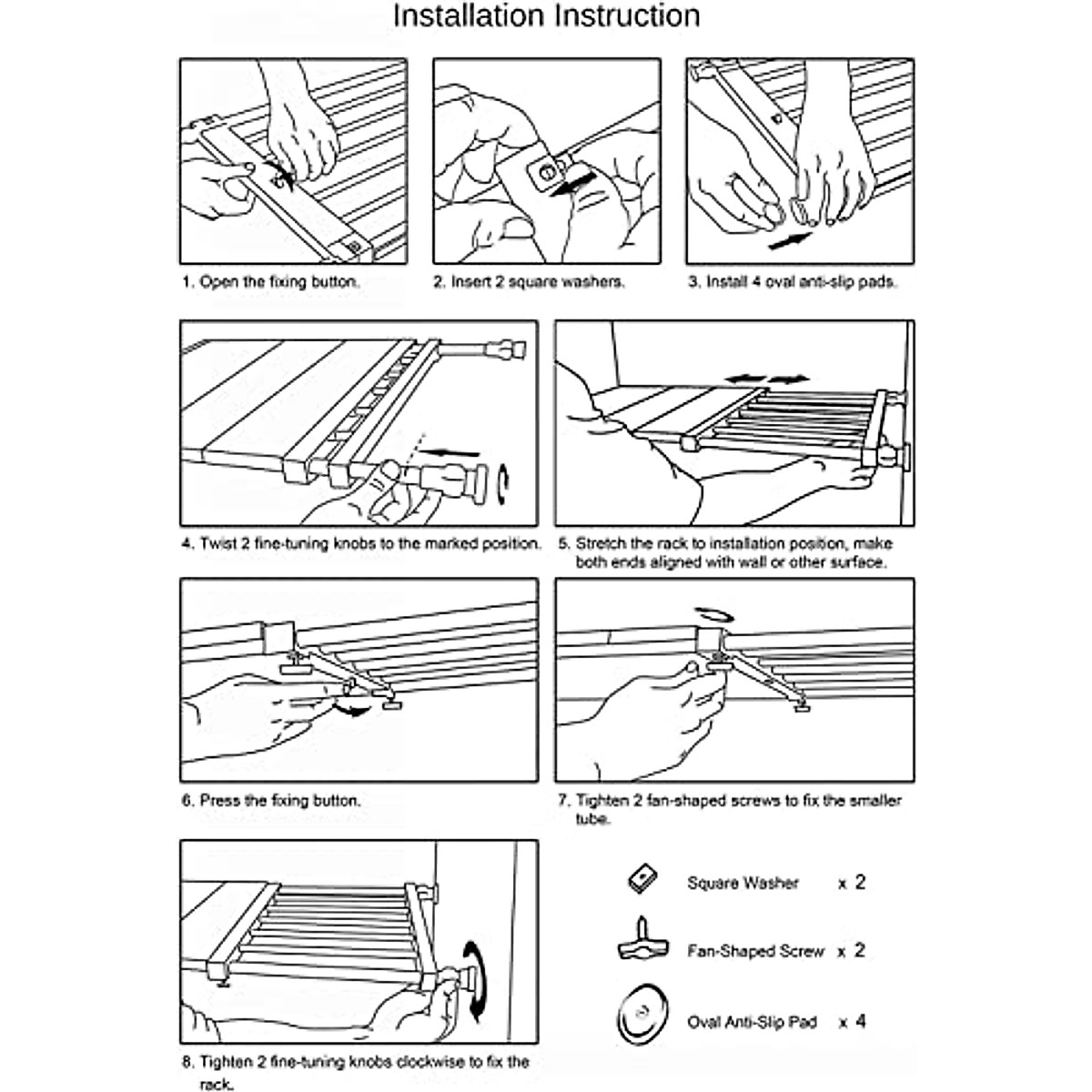 Installation Instruction

1. Open the fixing button.

2. Insert 2 square washers.

3. Install 4 oval anti-slip pads.

4. Twist 2 fine-tuning knobs to the marked position.

5. Stretch the rack to installation position, make both ends aligned with wall or other surface.

6. Press the fixing button.

7. Tighten 2 fan-shaped screws to fix the smaller tube.

8. Tighten 2 fine-tuning knobs clockwise to fix the rack.

Square Washer x 2

Fan-Shaped Screw x 2

Oval Anti-Slip Pad x 4