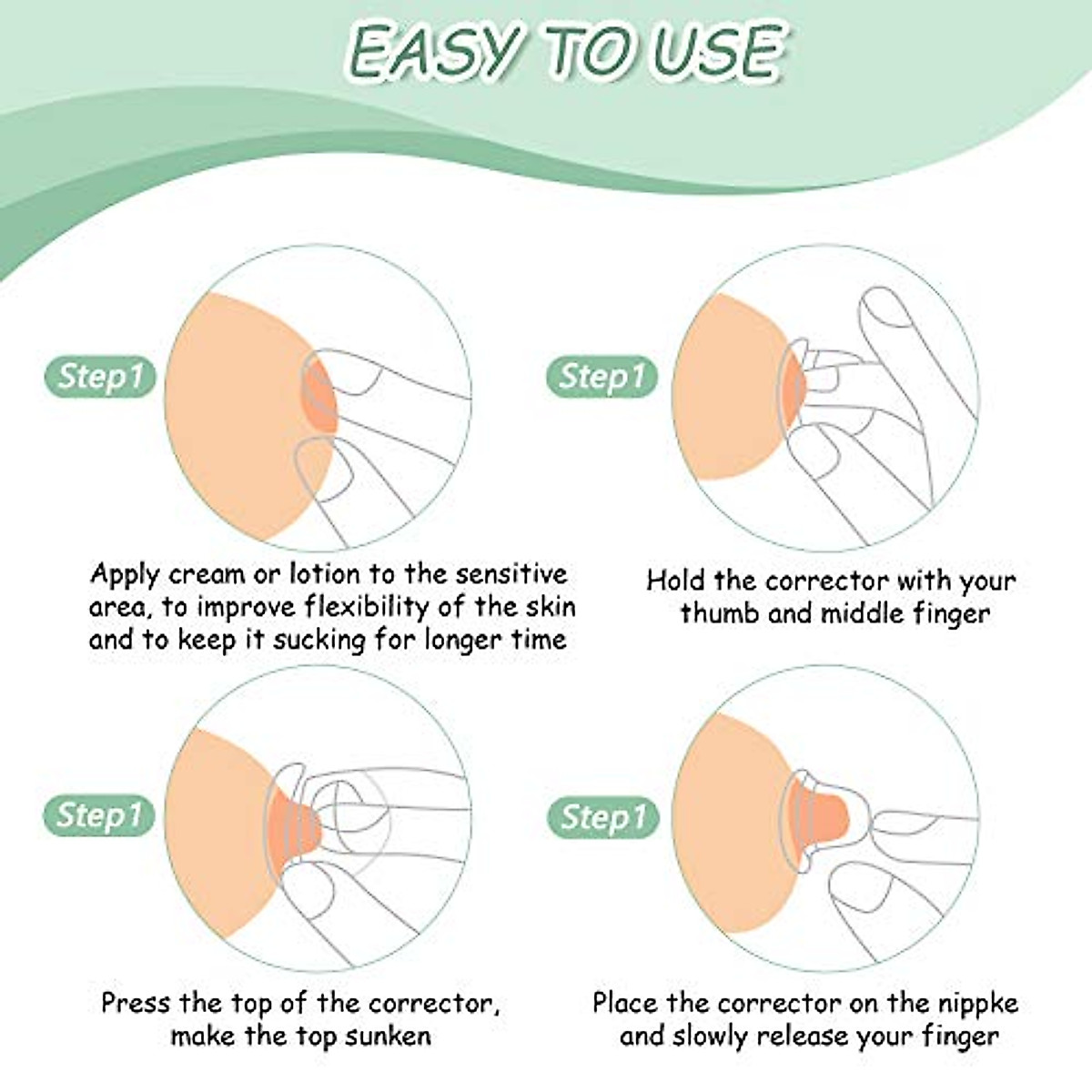 EASY TO USE

Step1

Apply cream or lotion to the sensitive area, to improve flexibility of the skin and to keep it sucking for longer time

Step1

Hold the corrector with your thumb and middle finger

Step1

Press the top of the corrector, make the top sunken

Step1

Place the corrector on the nippke and slowly release your finger