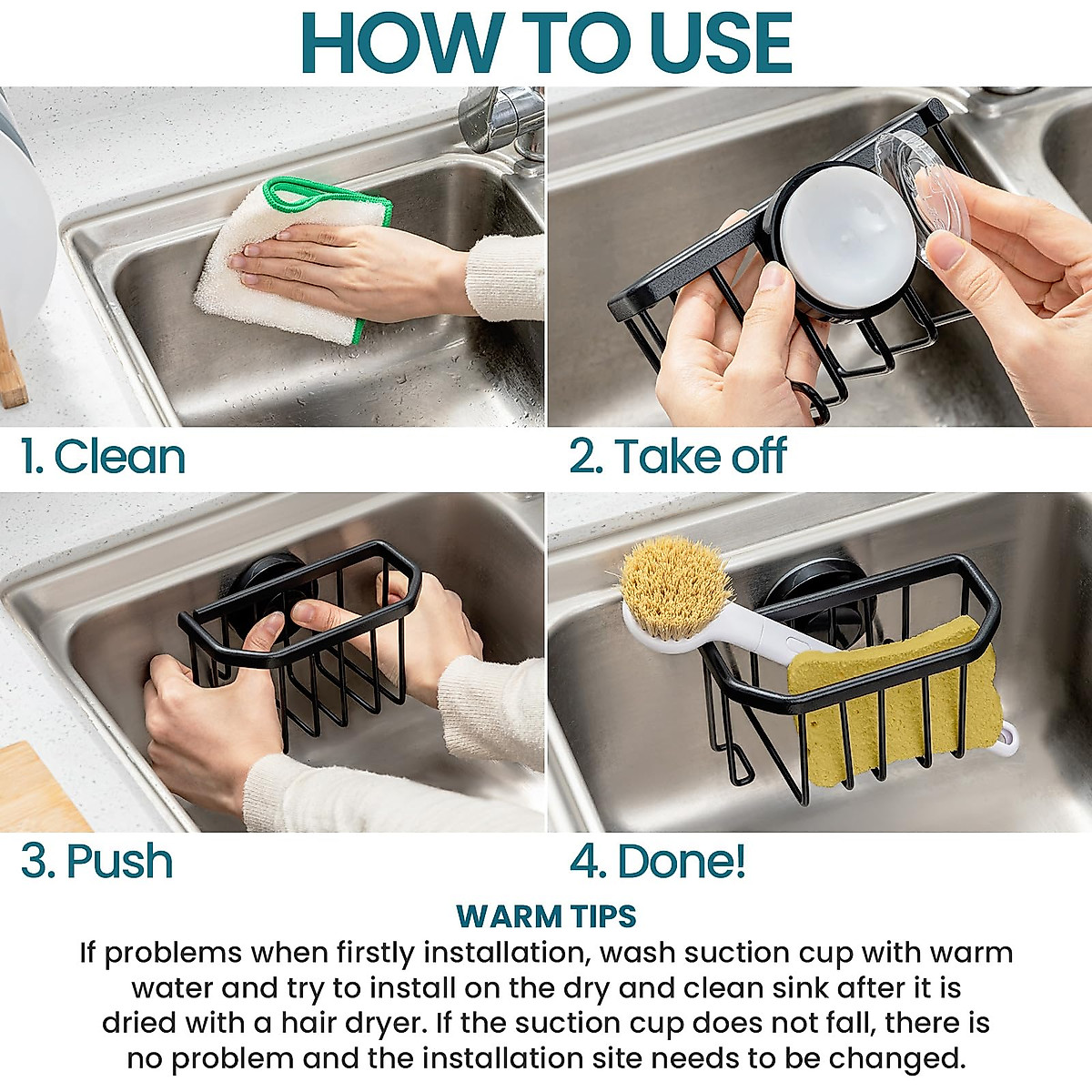 HOW TO USE

1. Clean

2. Take off

3. Push

4. Done!

WARM TIPS
If problems when firstly installation, wash suction cup with warm water and try to install on the dry and clean sink after it is dried with a hair dryer. If the suction cup does not fall, there is no problem and the installation site needs to be changed.