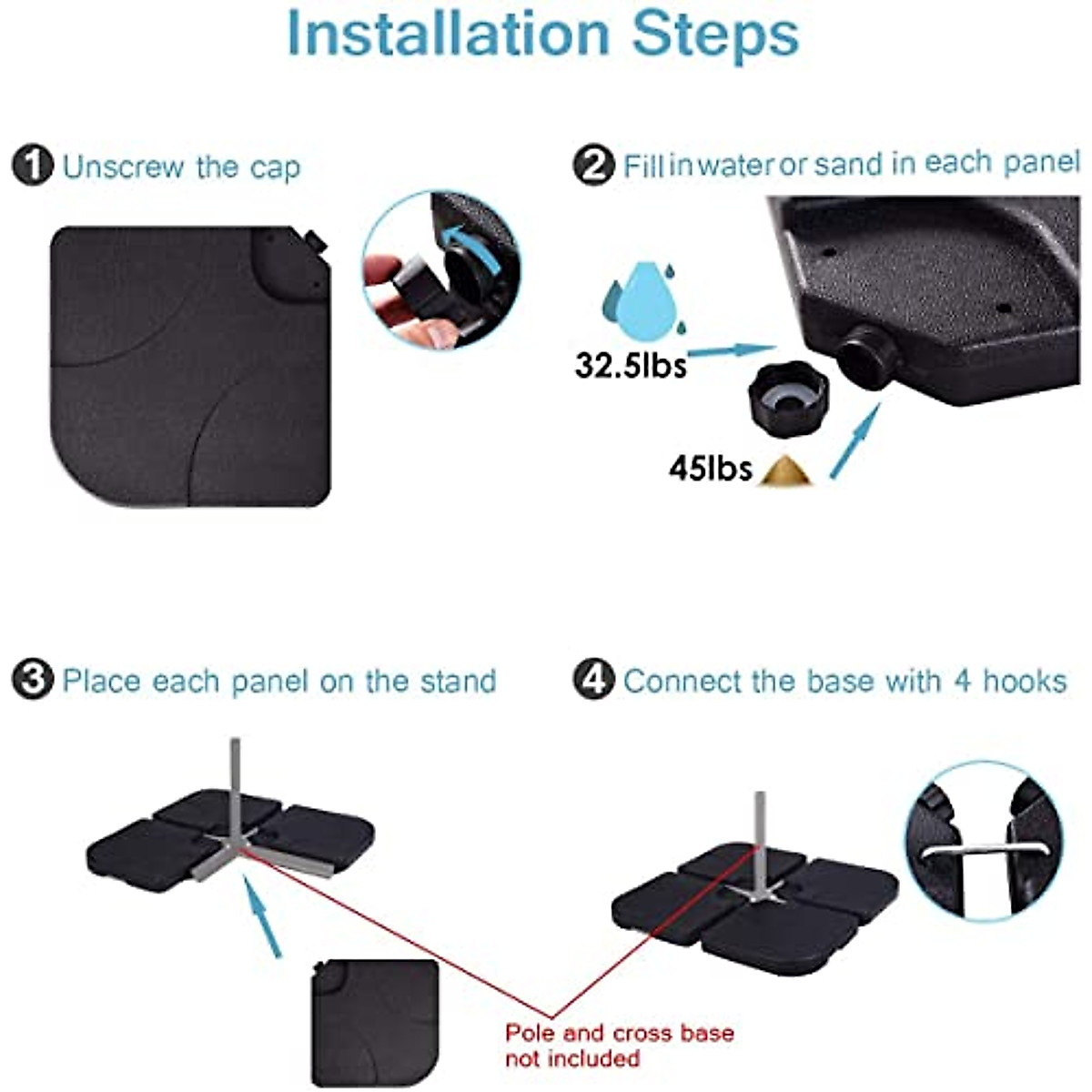 Installation Steps

1 Unscrew the cap

2 Fill in water or sand in each panel

32.5lbs

45lbs

3 Place each panel on the stand

4 Connect the base with 4 hooks

Pole and cross base not included