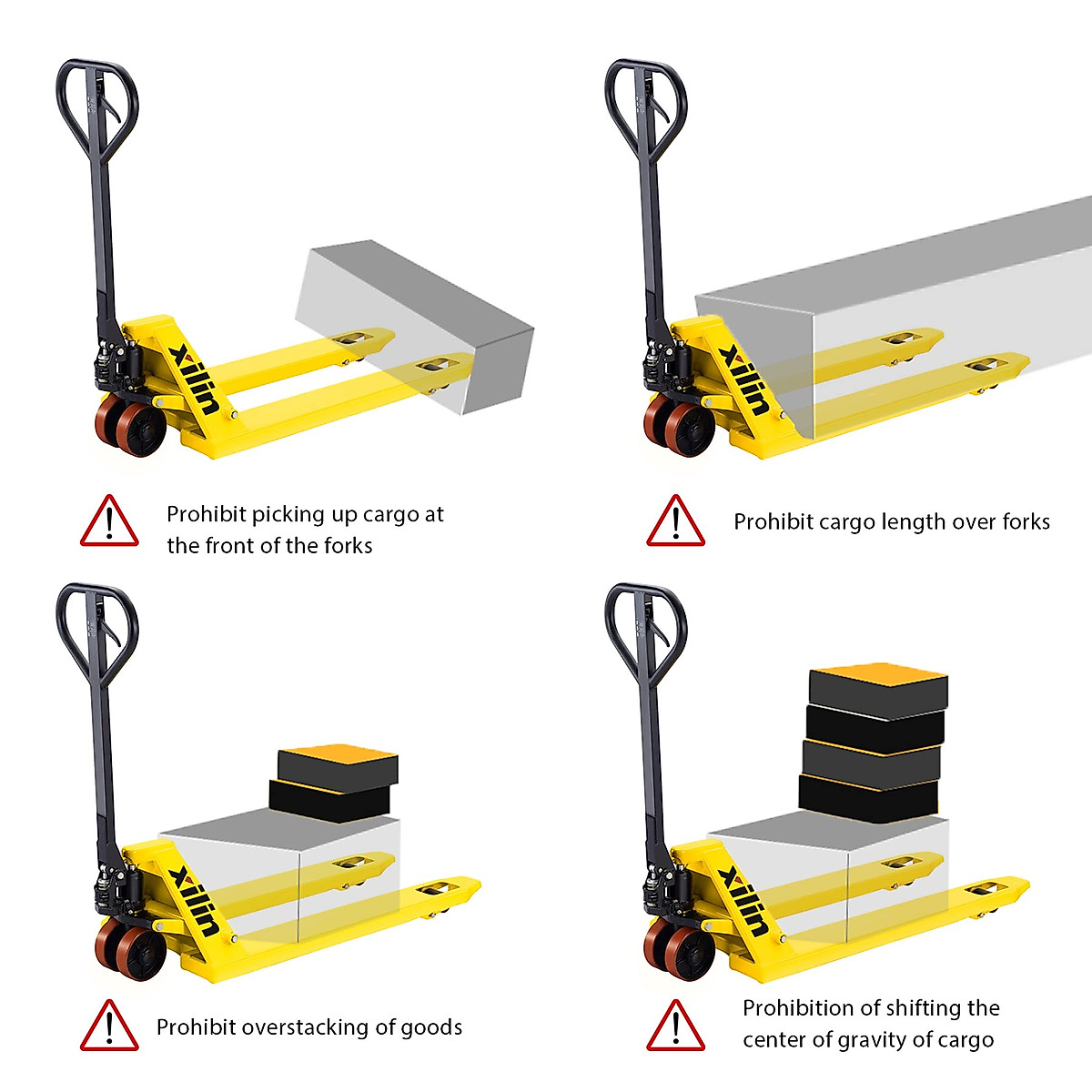 xilin

Prohibit picking up cargo at the front of the forks

xilin

Prohibit cargo length over forks

xilin

Prohibit overstacking of goods

xilin

Prohibition of shifting the center of gravity of cargo