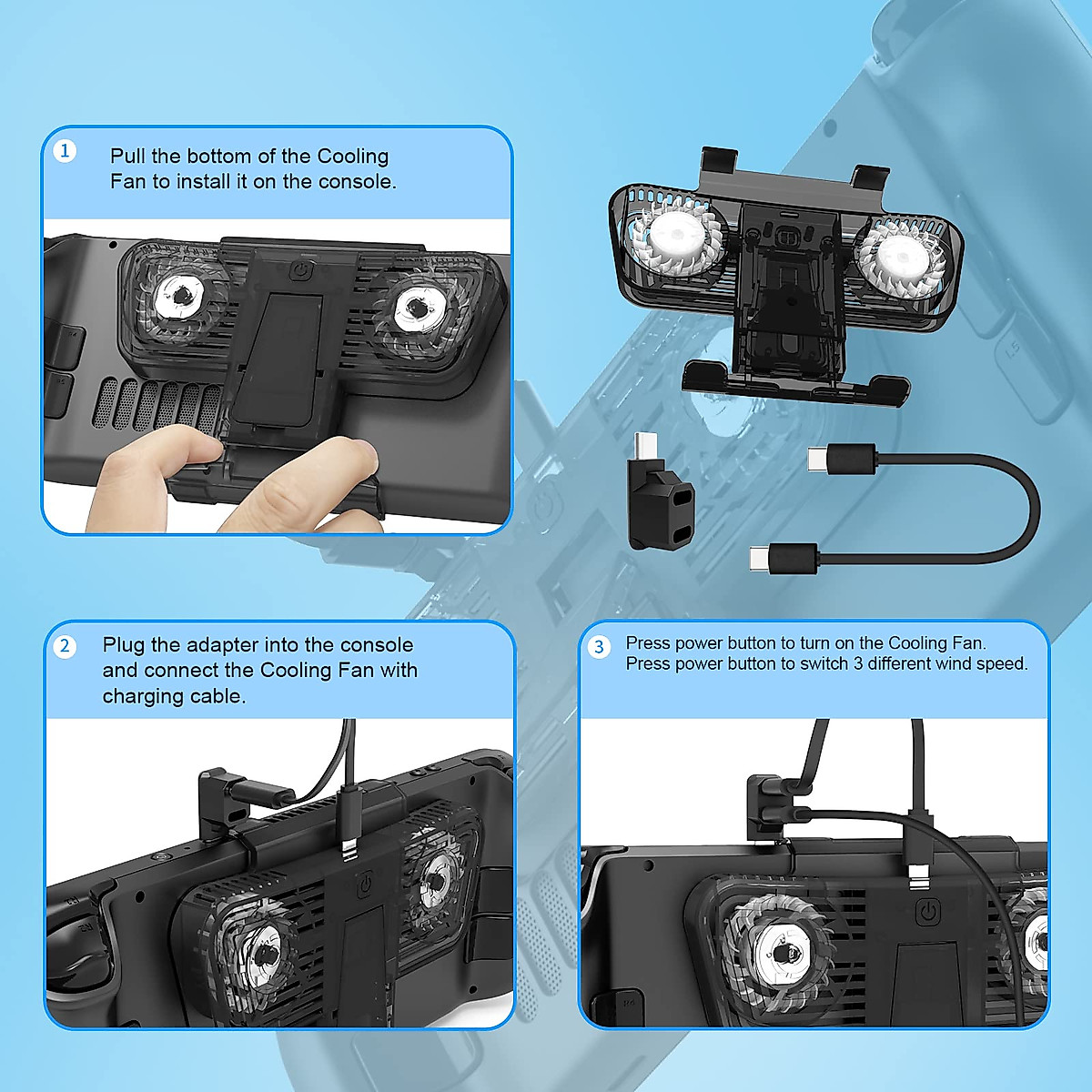 1 Pull the bottom of the Cooling Fan to install it on the console.

2 Plug the adapter into the console and connect the Cooling Fan with charging cable.

3 Press power button to turn on the Cooling Fan. Press power button to switch 3 different wind speed.