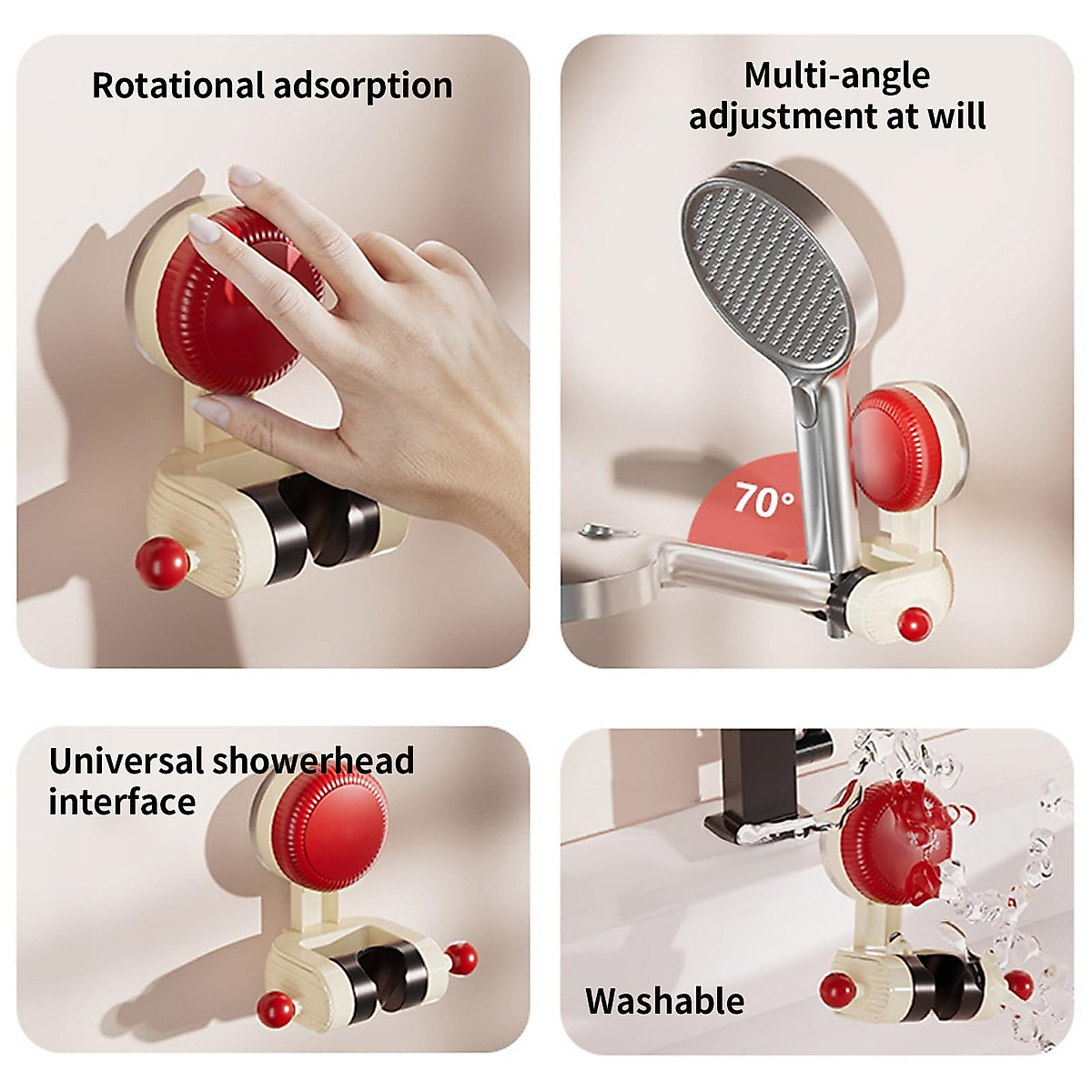 Rotational adsorption

Multi-angle adjustment at will

70°

Universal showerhead interface

Washable