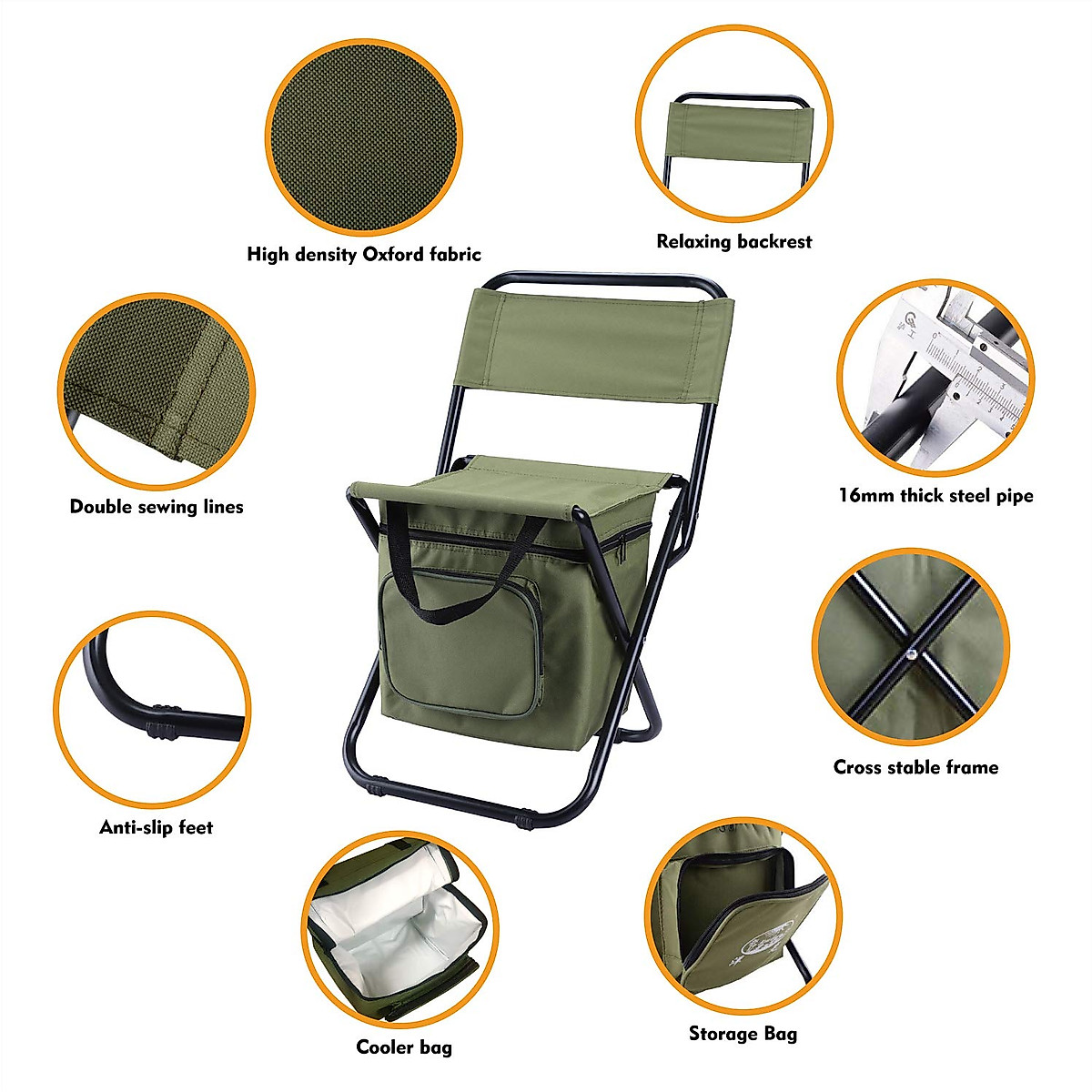 High density Oxford fabric

Relaxing backrest

Double sewing lines

16mm thick steel pipe

Anti-slip feet

Cross stable frame

Cooler bag

Storage Bag