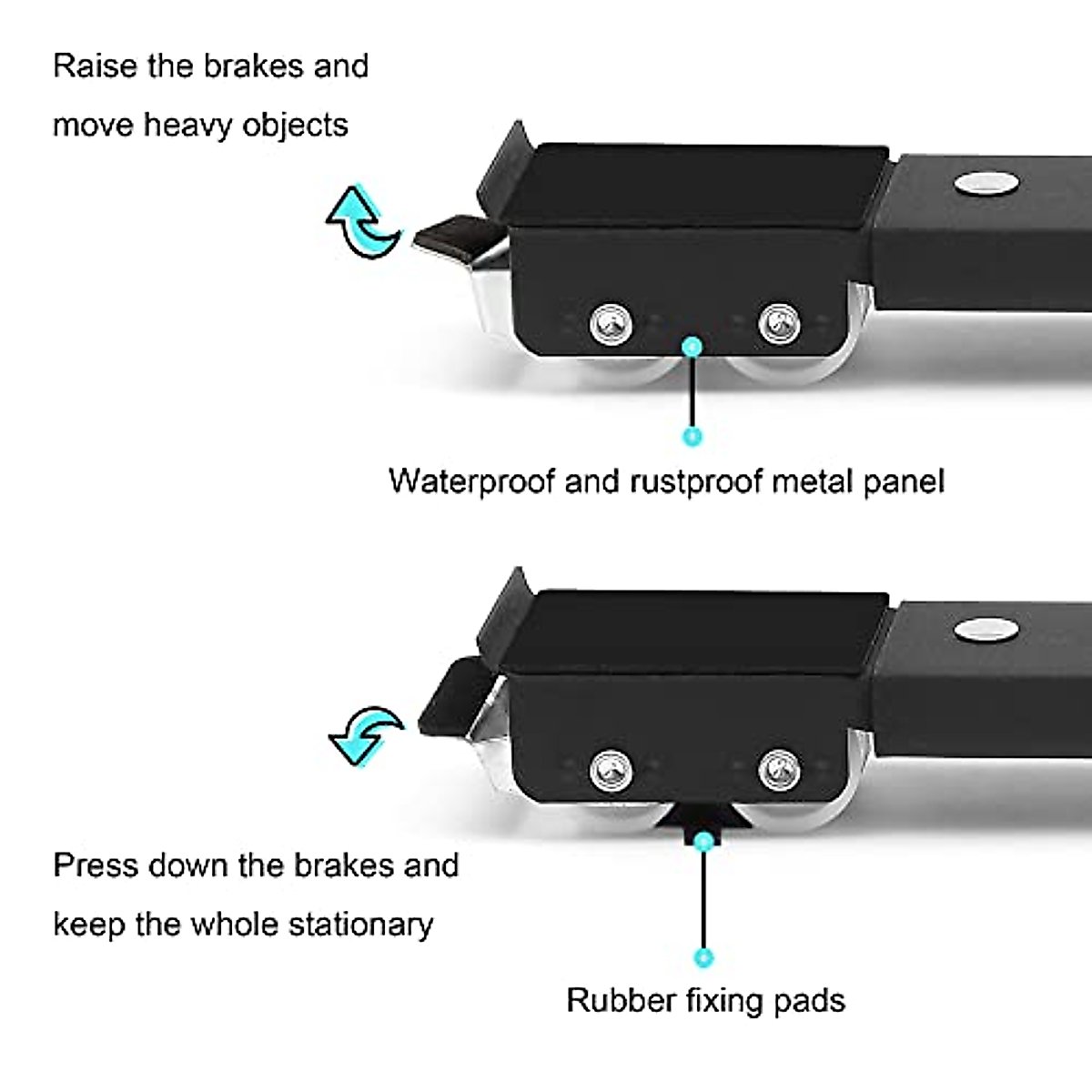 Raise the brakes and move heavy objects

Waterproof and rustproof metal panel

Press down the brakes and keep the whole stationary

Rubber fixing pads