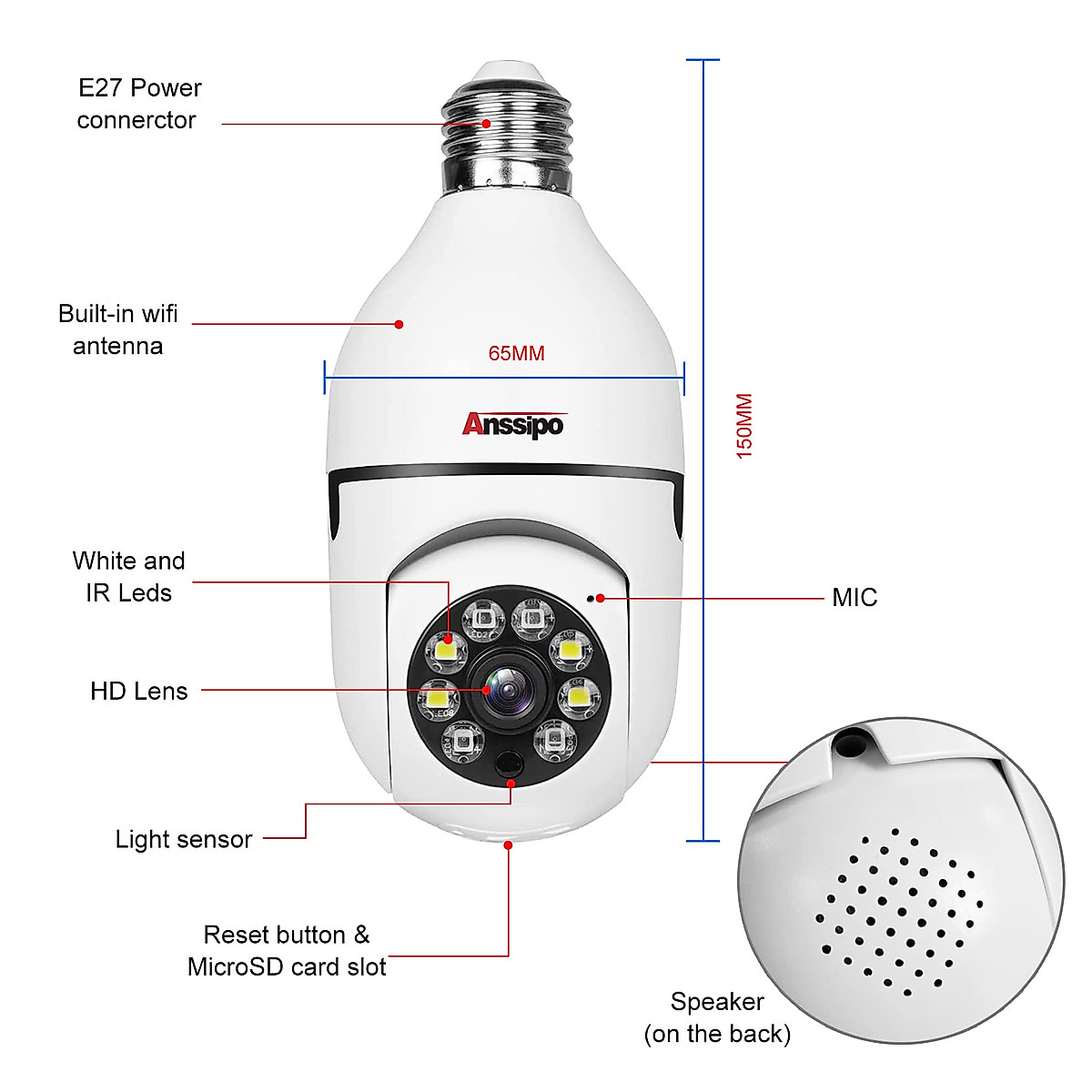 E27 Power connerctor

Built-in wifi antenna

65MM

150MM

Anssipo

White and IR Leds

MIC

HD Lens

Light sensor

Reset button & MicroSD card slot

Speaker (on the back)