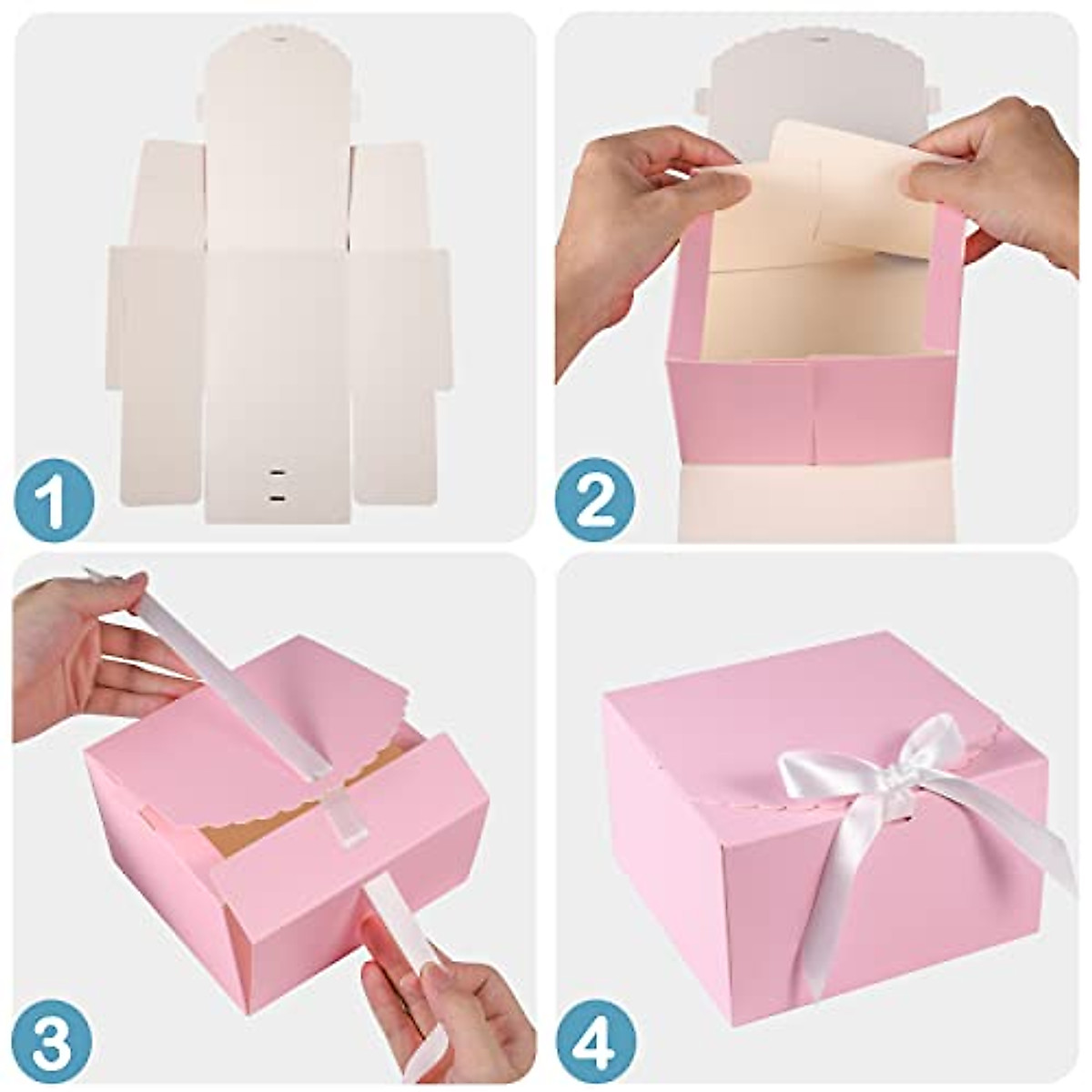 1

2

3

4