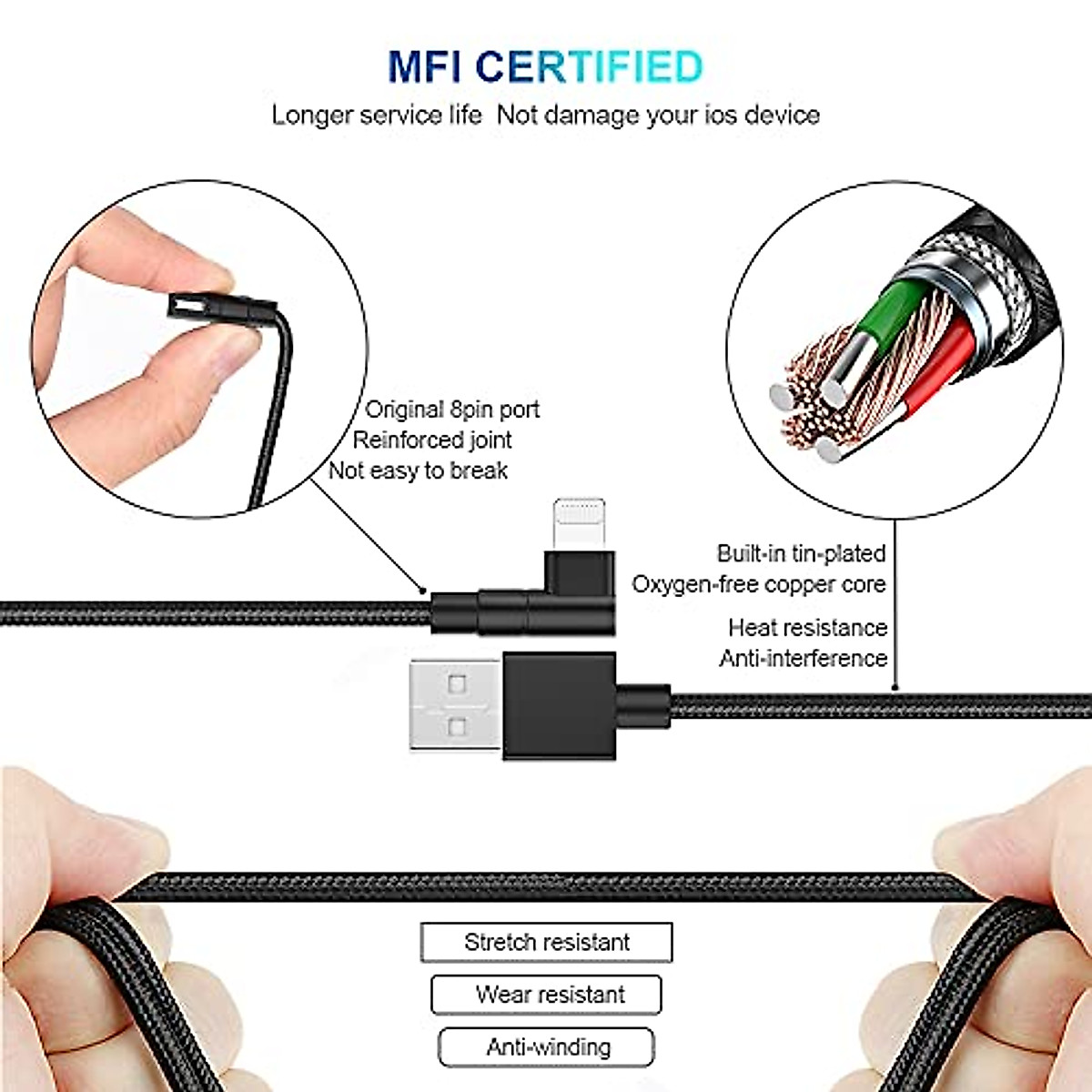 MFI CERTIFIED

Longer service life  Not damage your ios device

Original 8pin port
Reinforced joint
Not easy to break

Built-in tin-plated
Oxygen-free copper core

Heat resistance
Anti-interference

Stretch resistant

Wear resistant

Anti-winding