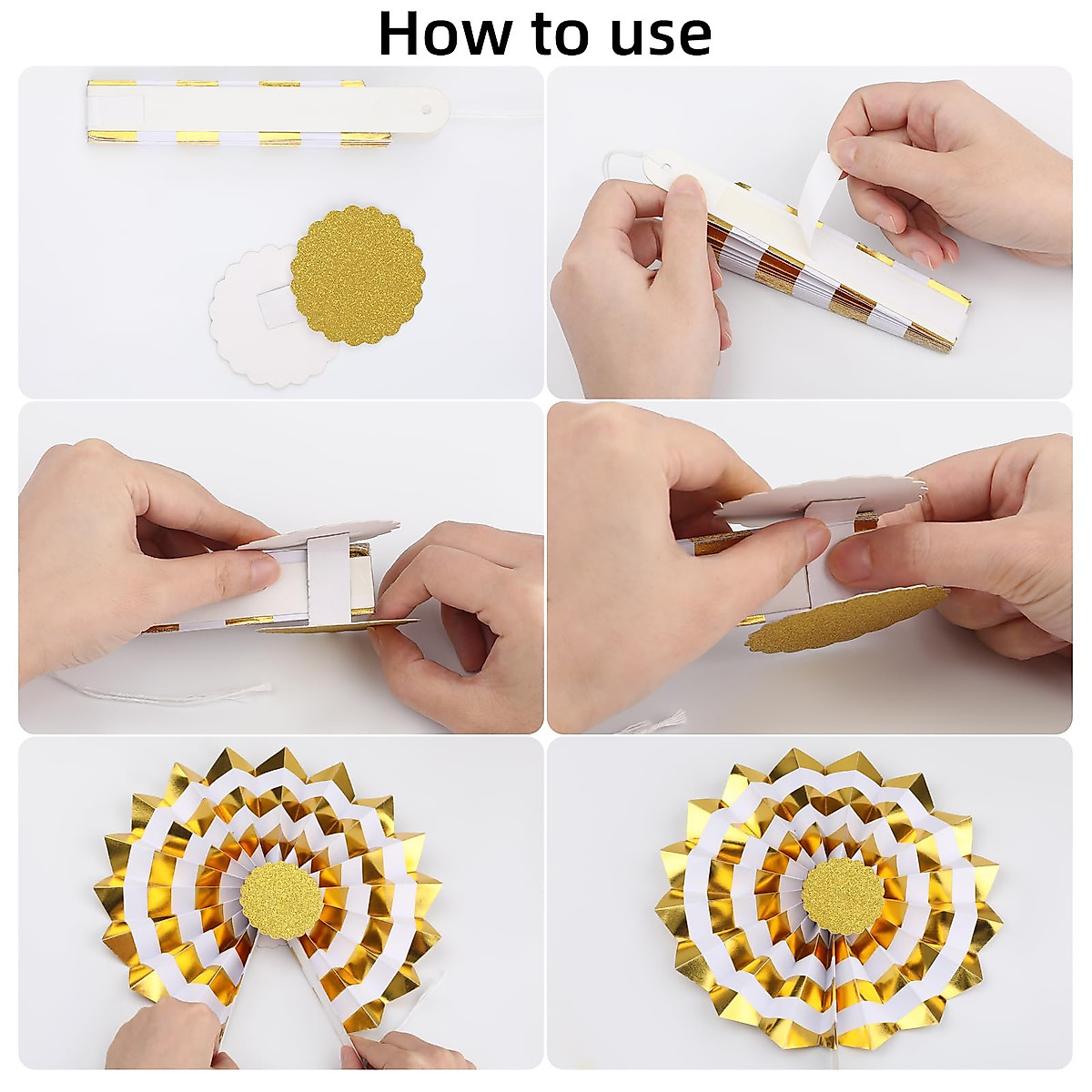 How to use