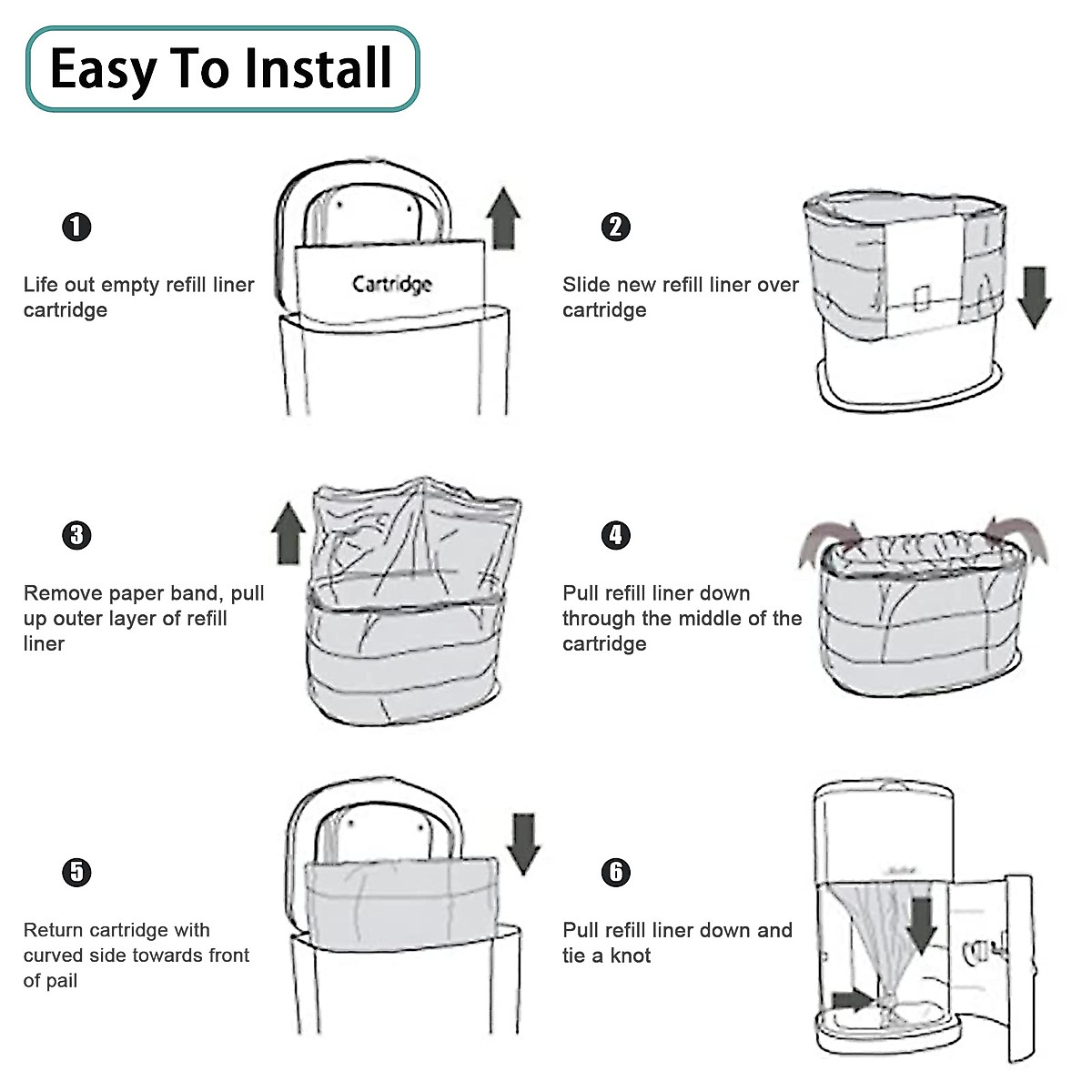 Easy To Install

1

Life out empty refill liner cartridge

Cartridge

2

Slide new refill liner over cartridge

3

Remove paper band, pull up outer layer of refill liner

4

Pull refill liner down through the middle of the cartridge

5

Return cartridge with curved side towards front of pail

6

Pull refill liner down and tie a knot