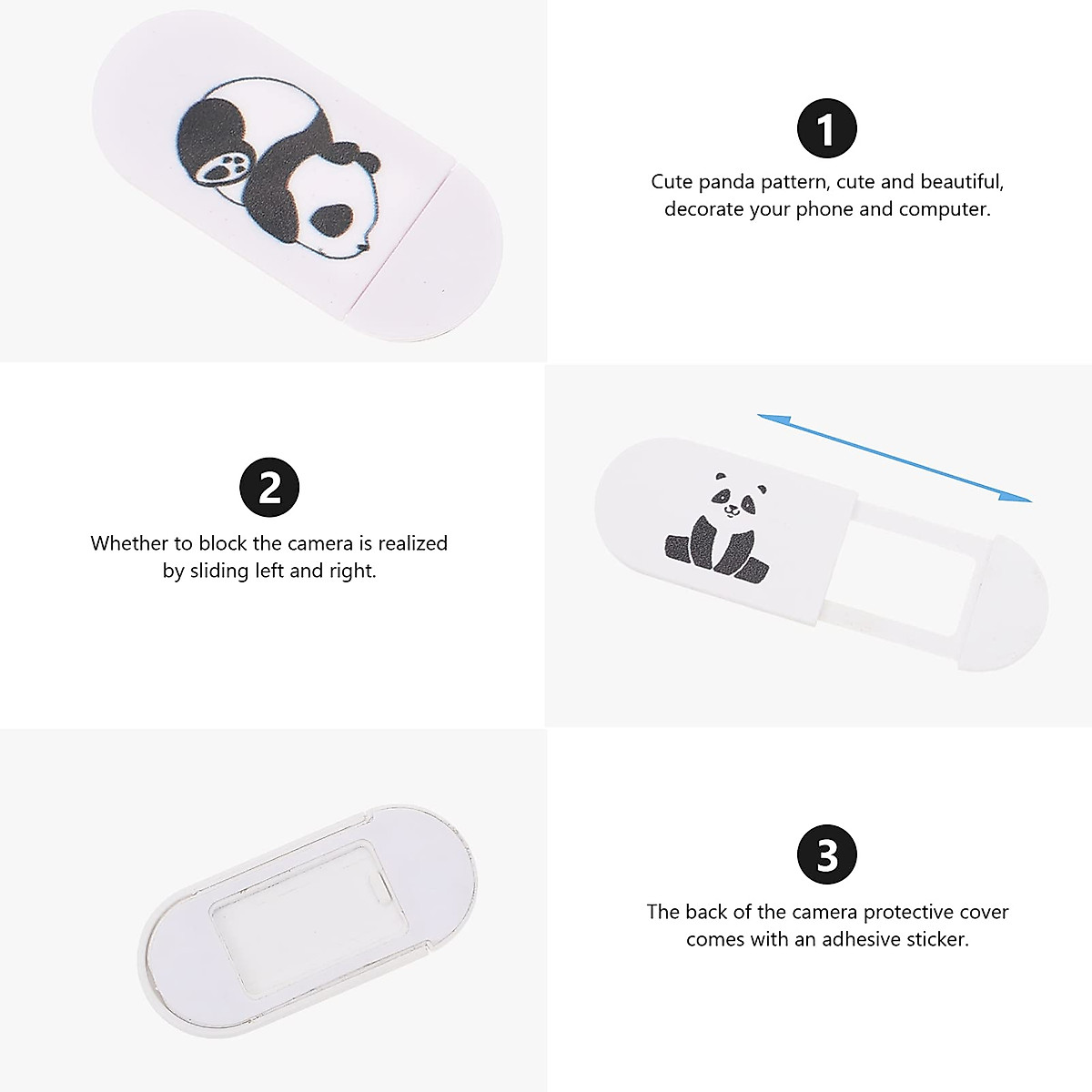 1

Cute panda pattern, cute and beautiful, decorate your phone and computer.

2

Whether to block the camera is realized by sliding left and right.

3

The back of the camera protective cover comes with an adhesive sticker.