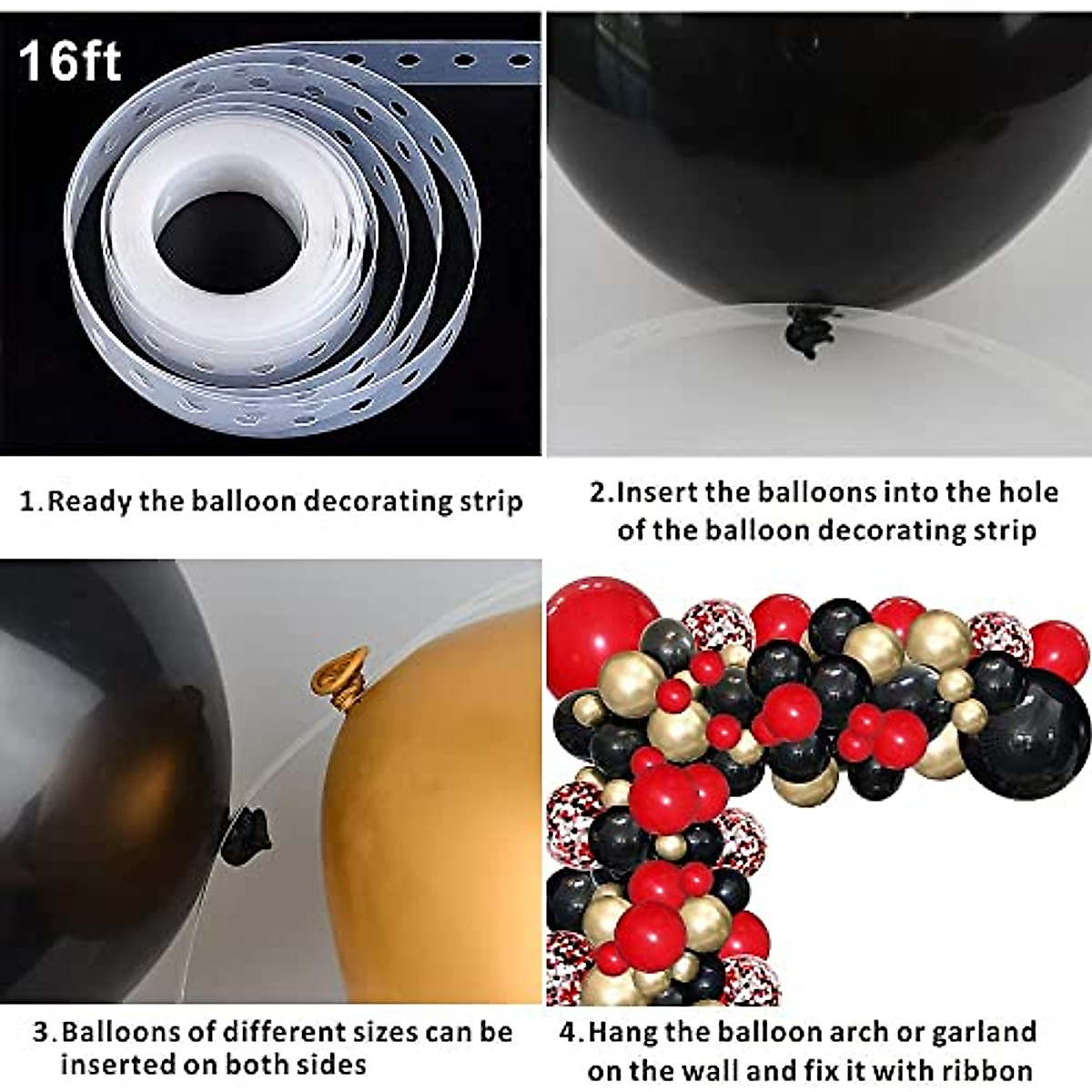 16ft

1.Ready the balloon decorating strip

2.Insert the balloons into the hole of the balloon decorating strip

3.Balloons of different sizes can be inserted on both sides

4.Hang the balloon arch or garland on the wall and fix it with ribbon