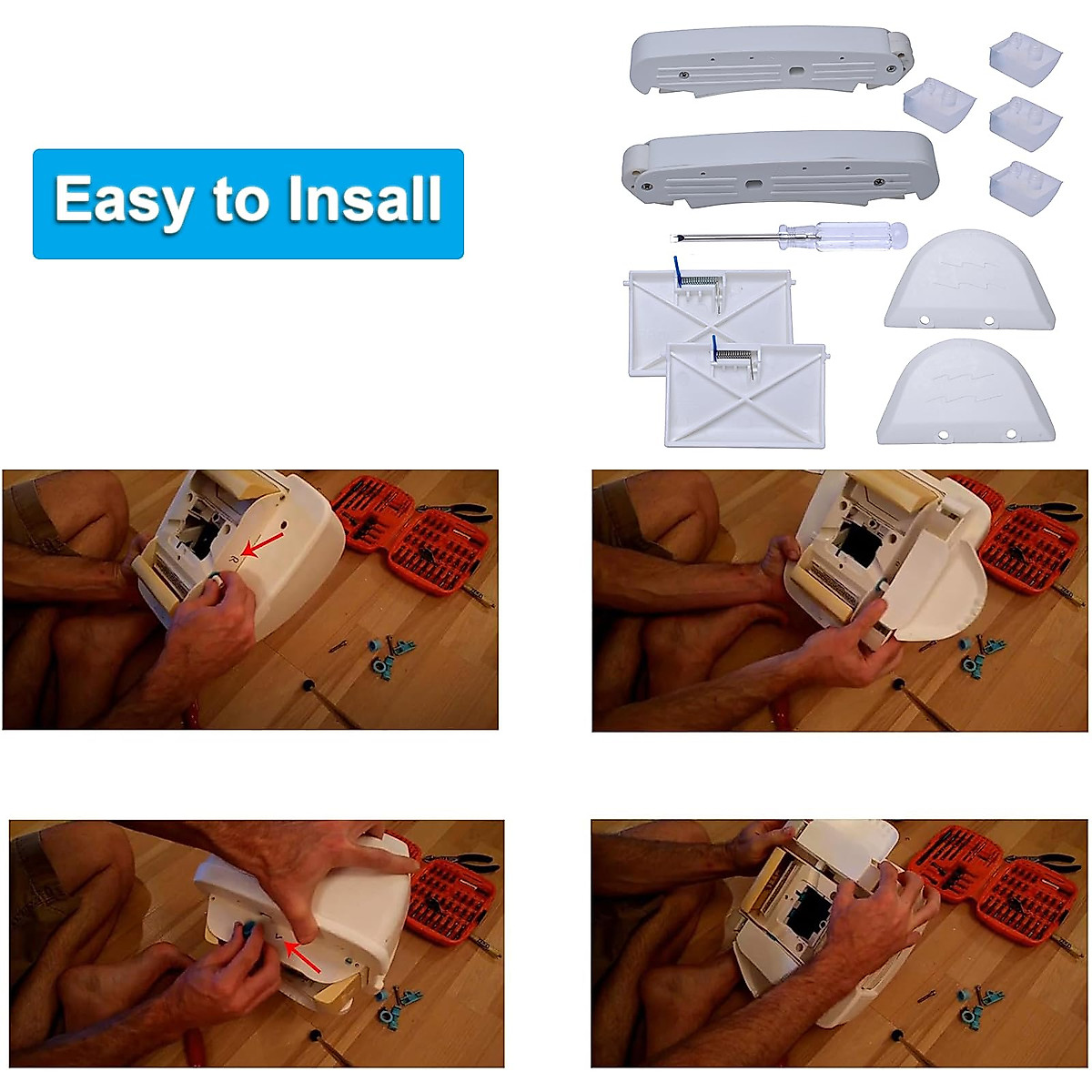 Easy to Insall