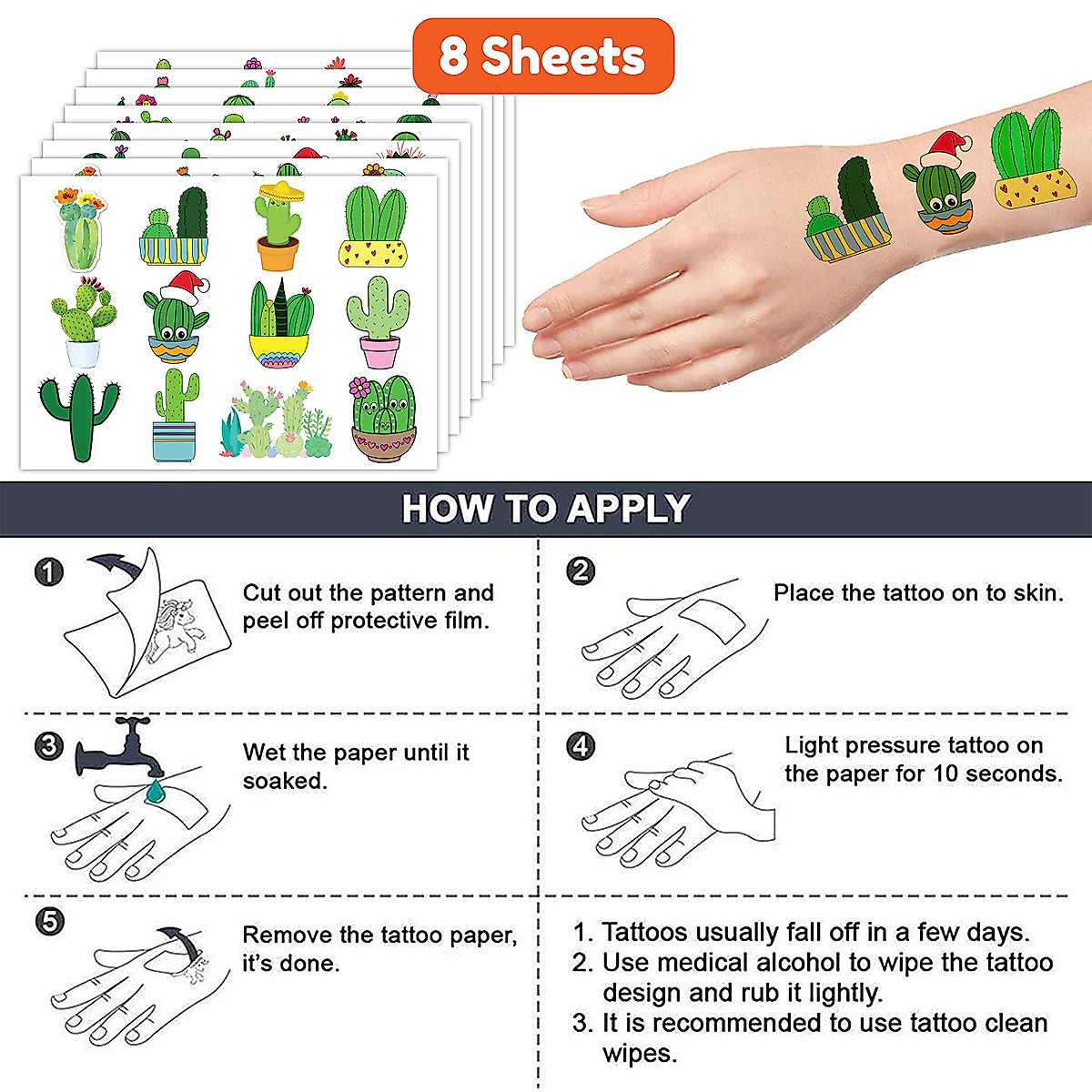 8 Sheets

HOW TO APPLY

1 Cut out the pattern and peel off protective film.

2 Place the tattoo on to skin.

3 Wet the paper until it soaked.

4 Light pressure tattoo on the paper for 10 seconds.

5 Remove the tattoo paper, it's done.

1. Tattoos usually fall off in a few days.
2. Use medical alcohol to wipe the tattoo design and rub it lightly.
3. It is recommended to use tattoo clean wipes.