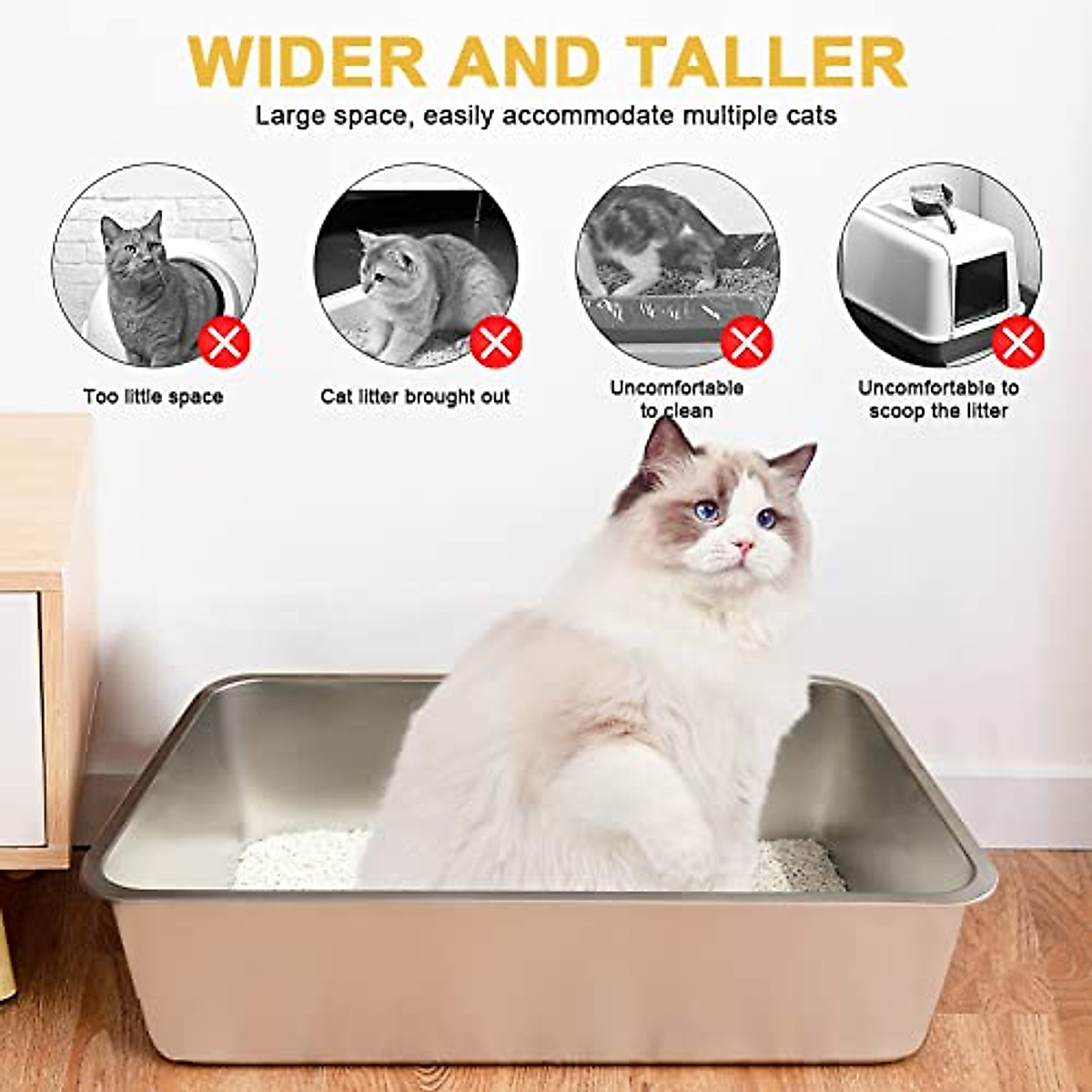 WIDER AND TALLER

Large space, easily accommodate multiple cats

Too little space

Cat litter brought out

Uncomfortable to clean

Uncomfortable to scoop the litter