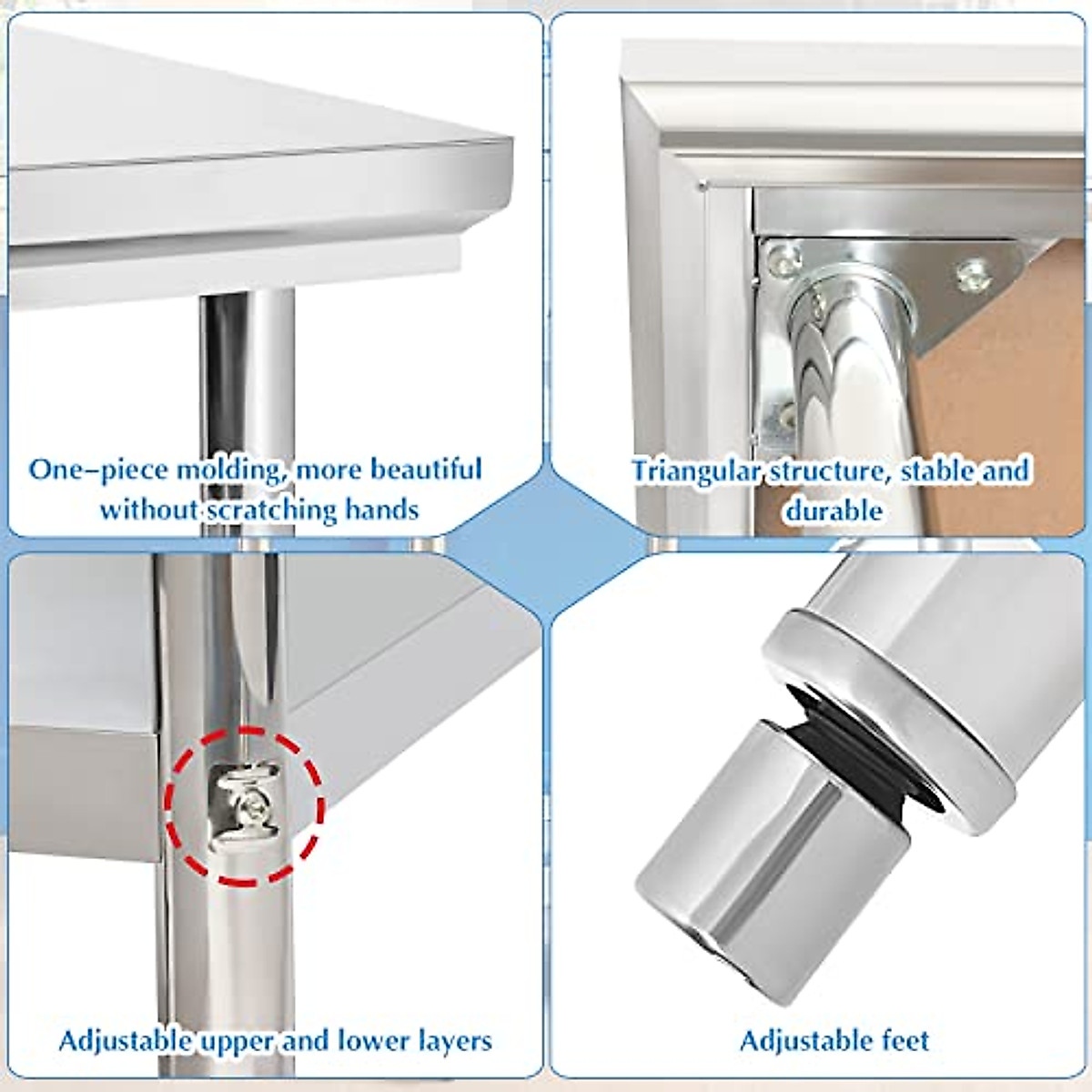 One-piece molding, more beautiful without scratching hands

Triangular structure, stable and durable

Adjustable upper and lower layers

Adjustable feet