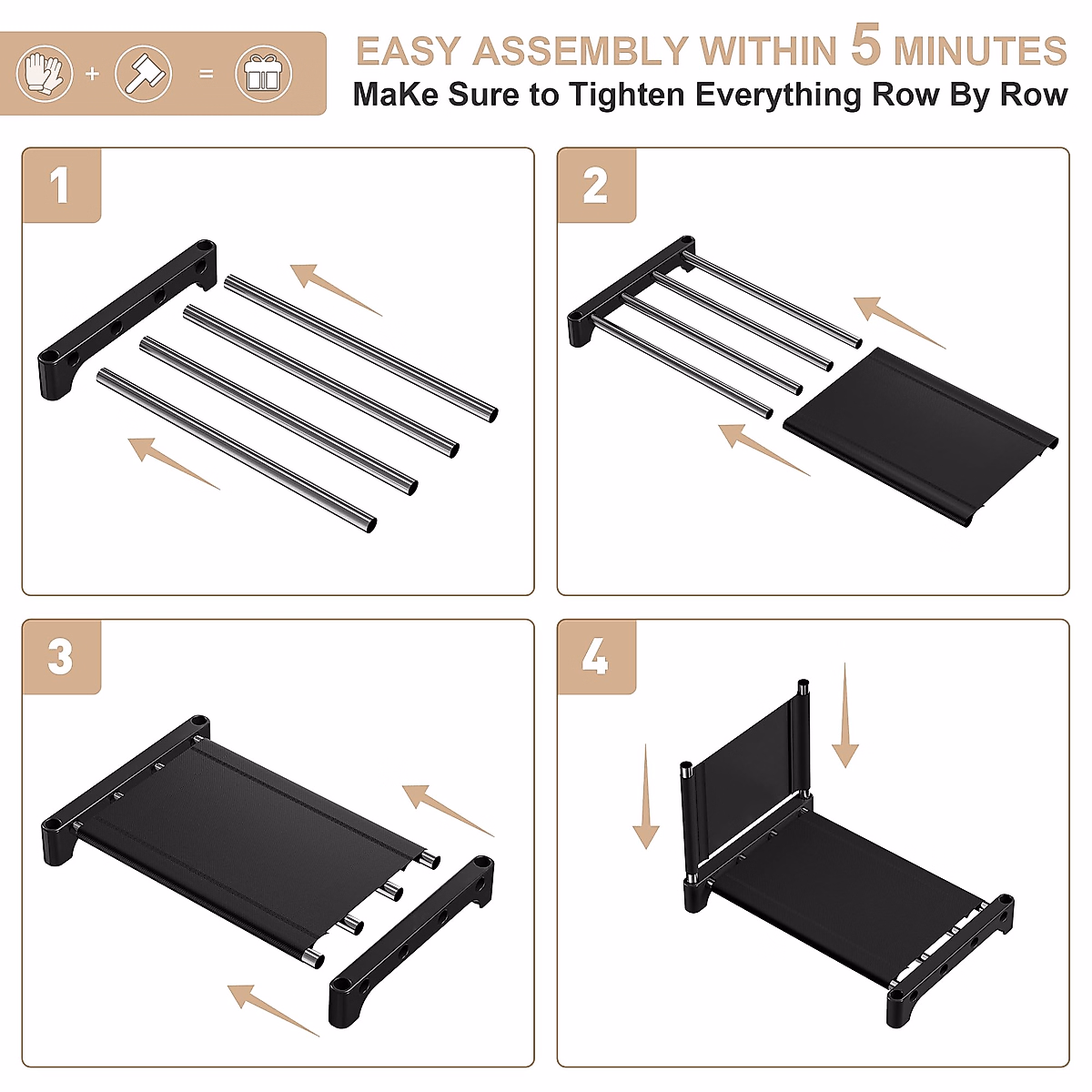 + =

EASY ASSEMBLY WITHIN 5 MINUTES
MaKe Sure to Tighten Everything Row By Row

1

2

3

4