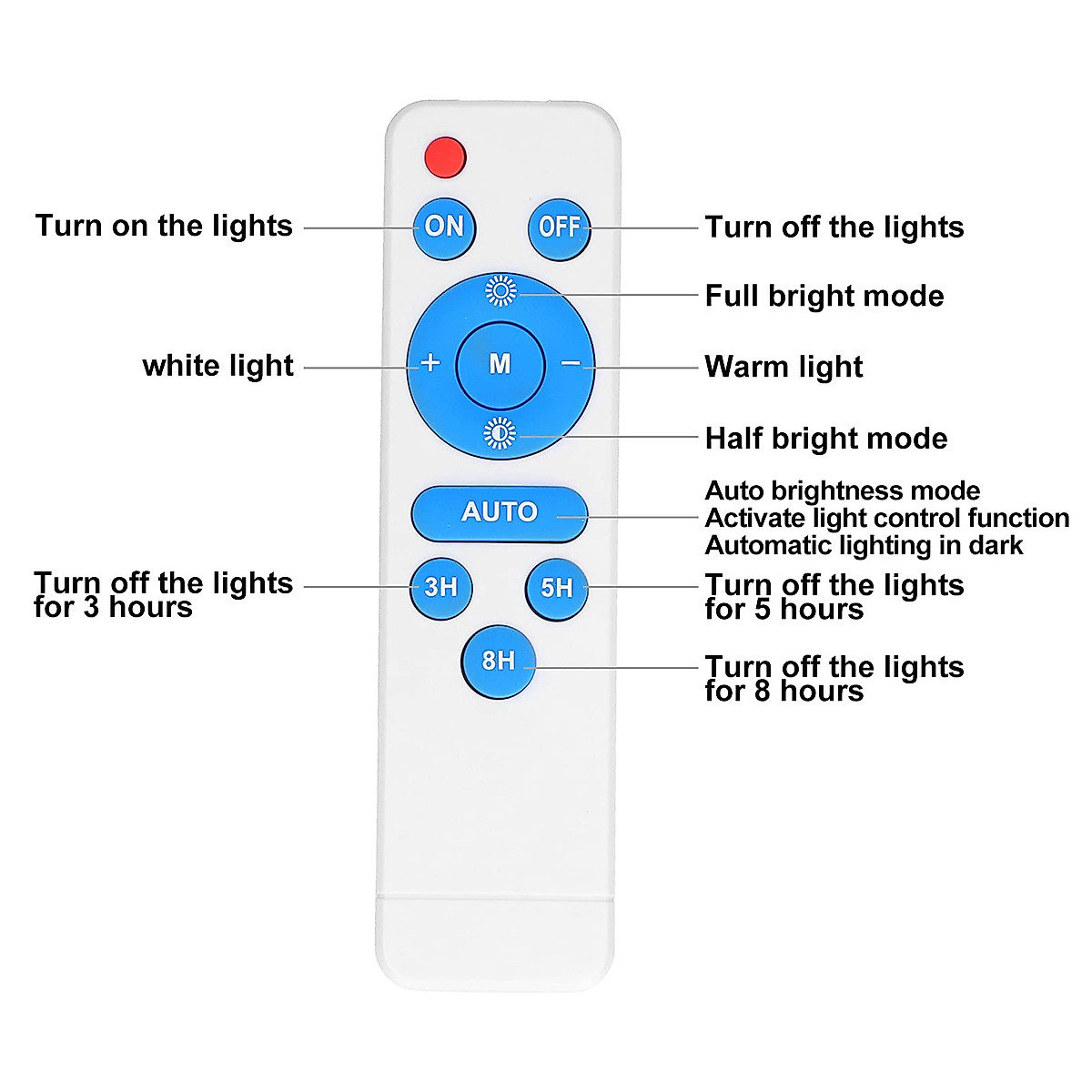 Turn on the lights
ON
OFF
Turn off the lights
Full bright mode
white light
+
M
−
Warm light
Half bright mode
AUTO
Auto brightness mode
Activate light control function
Automatic lighting in dark
Turn off the lights for 3 hours
3H
5H
Turn off the lights for 5 hours
8H
Turn off the lights for 8 hours