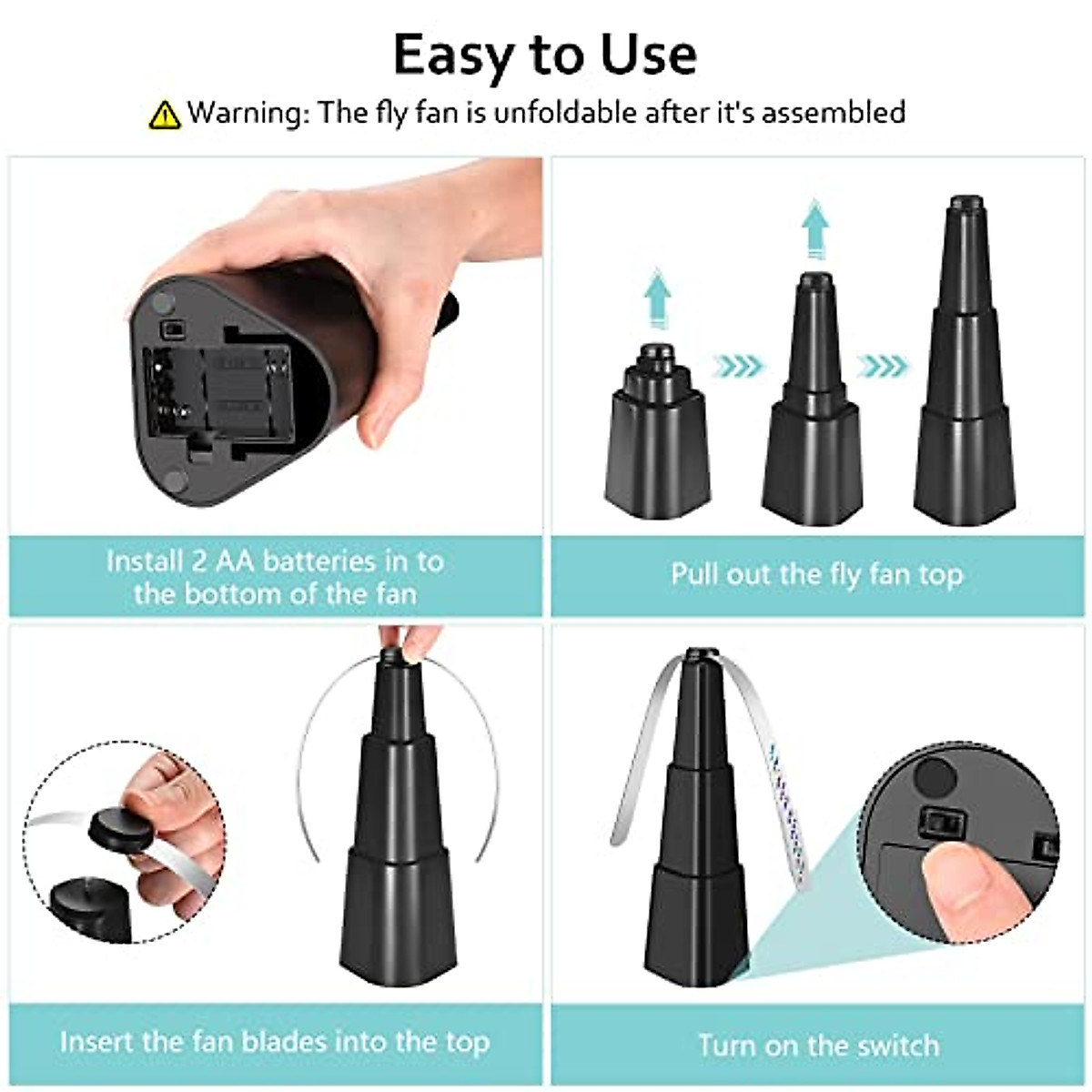 Easy to Use

Warning: The fly fan is unfoldable after it's assembled

Install 2 AA batteries in to the bottom of the fan

Pull out the fly fan top

Insert the fan blades into the top

Turn on the switch