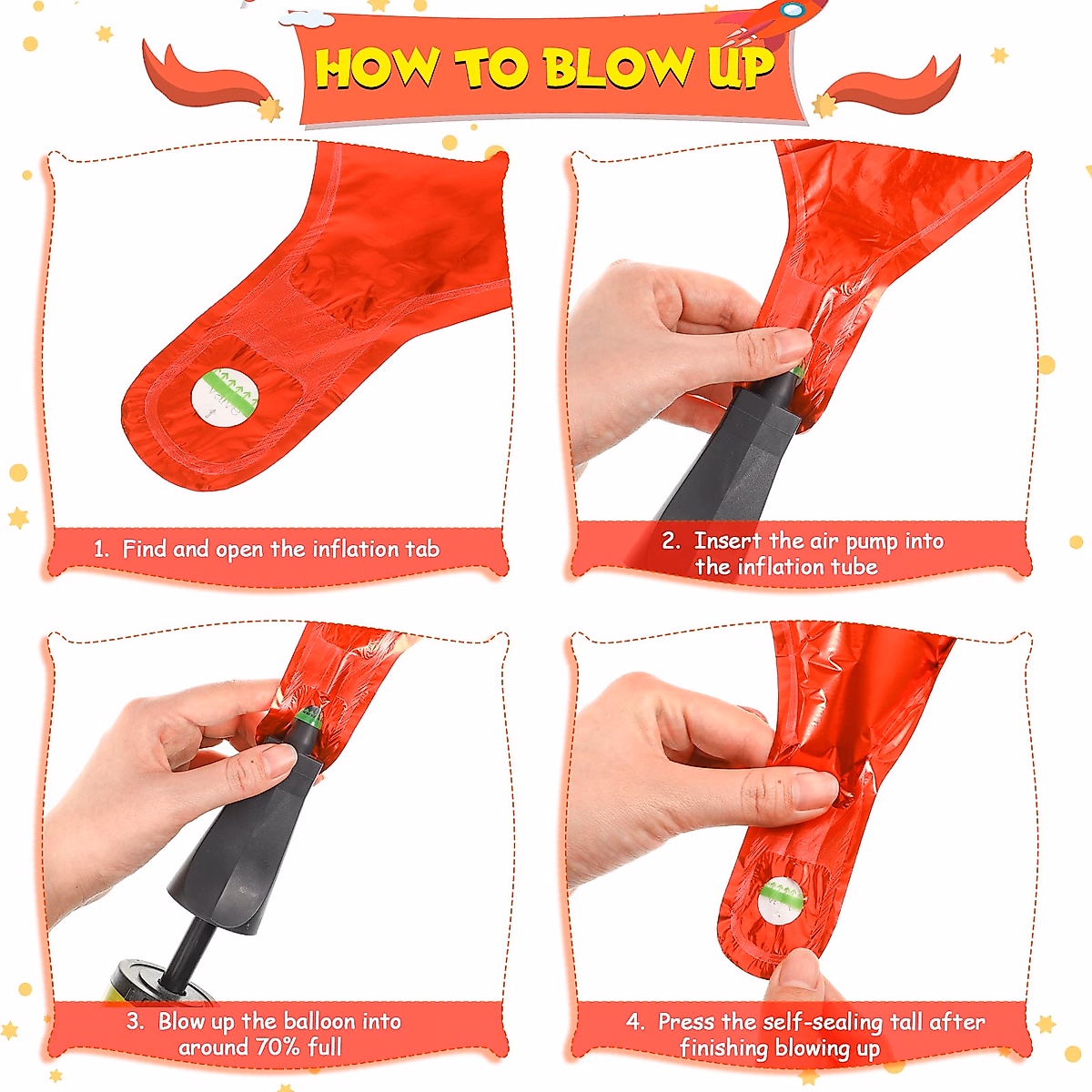 HOW TO BLOW UP

1. Find and open the inflation tab

2. Insert the air pump into the inflation tube

3. Blow up the balloon into around 70% full

4. Press the self-sealing tall after finishing blowing up