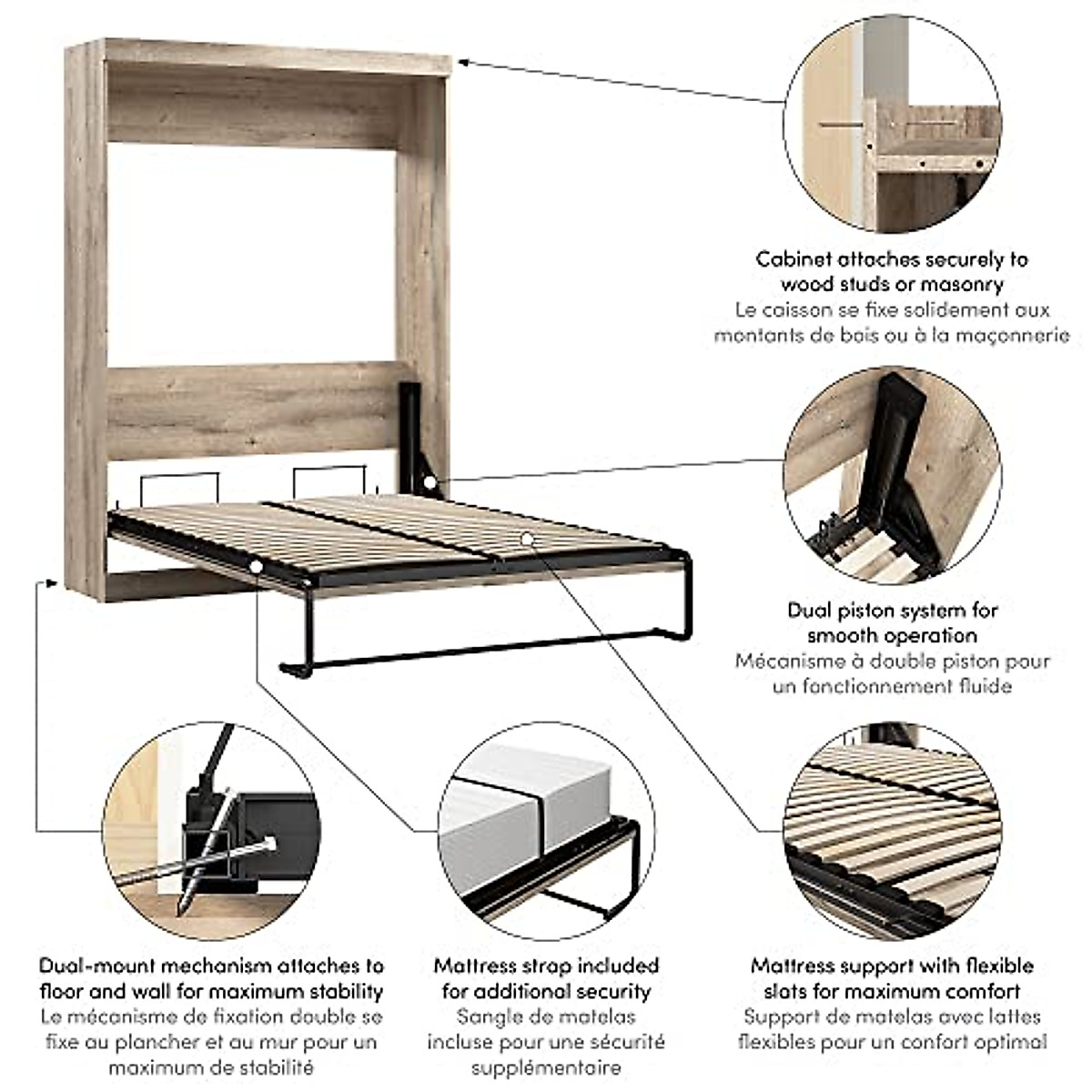 Cabinet attaches securely to wood studs or masonry
Le caisson se fixe solidement aux montants de bois ou à la maçonnerie

Dual piston system for smooth operation
Mécanisme à double piston pour un fonctionnement fluide

Dual-mount mechanism attaches to floor and wall for maximum stability
Le mécanisme de fixation double se fixe au plancher et au mur pour un maximum de stabilité

Mattress strap included for additional security
Sangle de matelas incluse pour une sécurité supplémentaire

Mattress support with flexible slats for maximum comfort
Support de matelas avec lattes flexibles pour un confort optimal