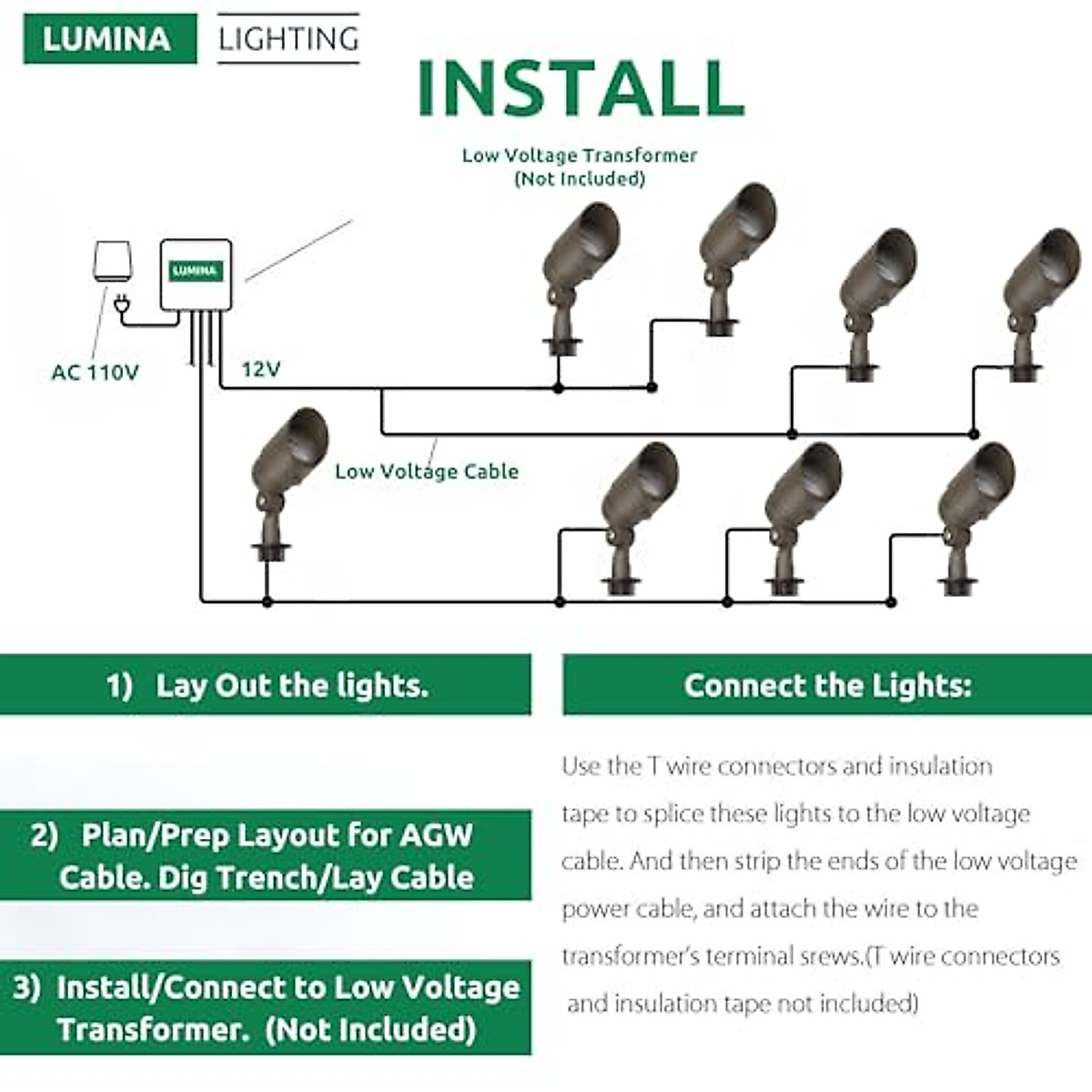 LUMINA LIGHTING

INSTALL

Low Voltage Transformer (Not Included)

LUMINA

AC 110V

12V

Low Voltage Cable

1) Lay Out the lights.

2) Plan/Prep Layout for AGW Cable. Dig Trench/Lay Cable

3) Install/Connect to Low Voltage Transformer. (Not Included)

Connect the Lights:

Use the T wire connectors and insulation tape to splice these lights to the low voltage cable. And then strip the ends of the low voltage power cable, and attach the wire to the transformer's terminal srews.(T wire connectors and insulation tape not included)