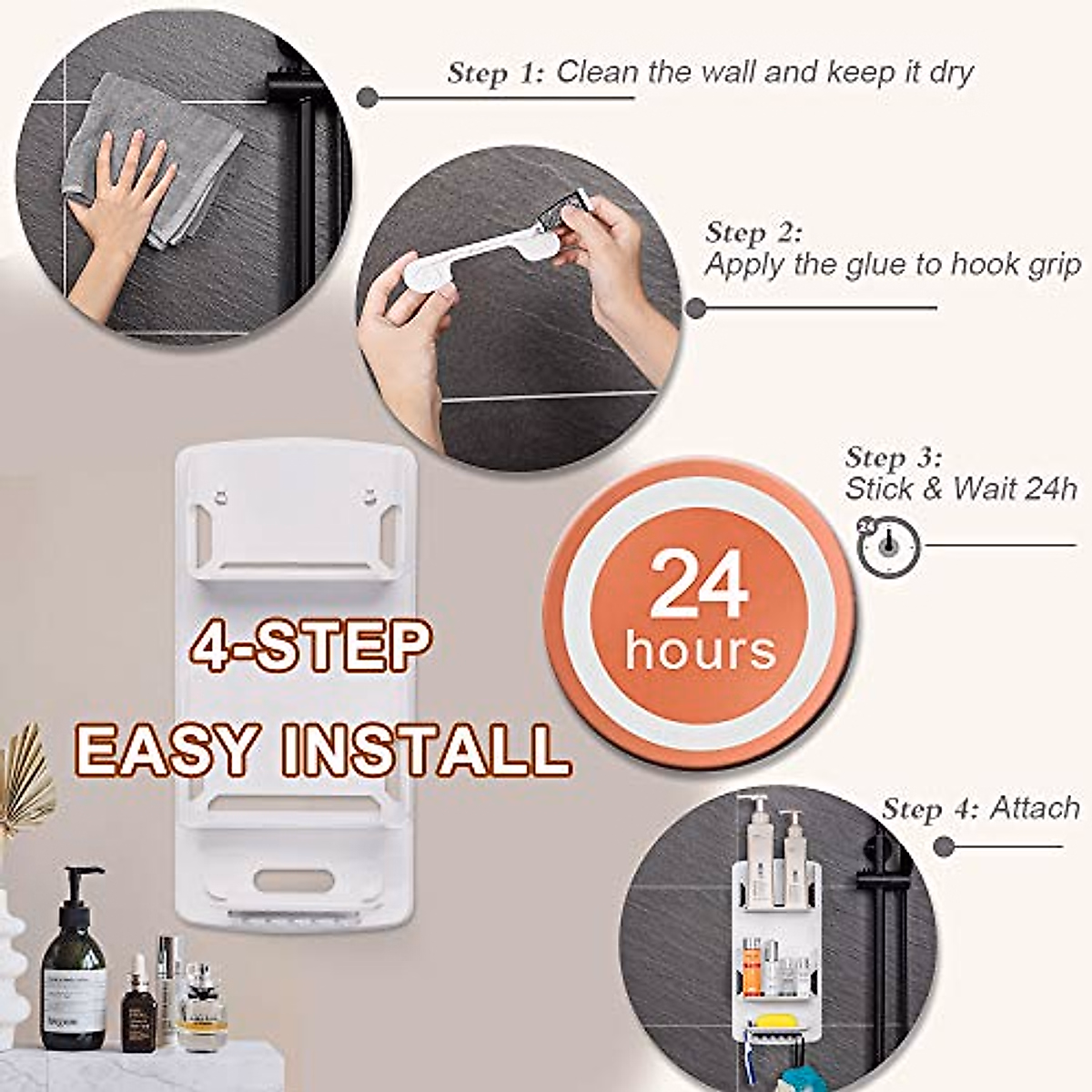 Step 1: Clean the wall and keep it dry

Step 2:
Apply the glue to hook grip

Step 3:
Stick & Wait 24h

24

24
hours

4-STEP
EASY INSTALL

Step 4: Attach