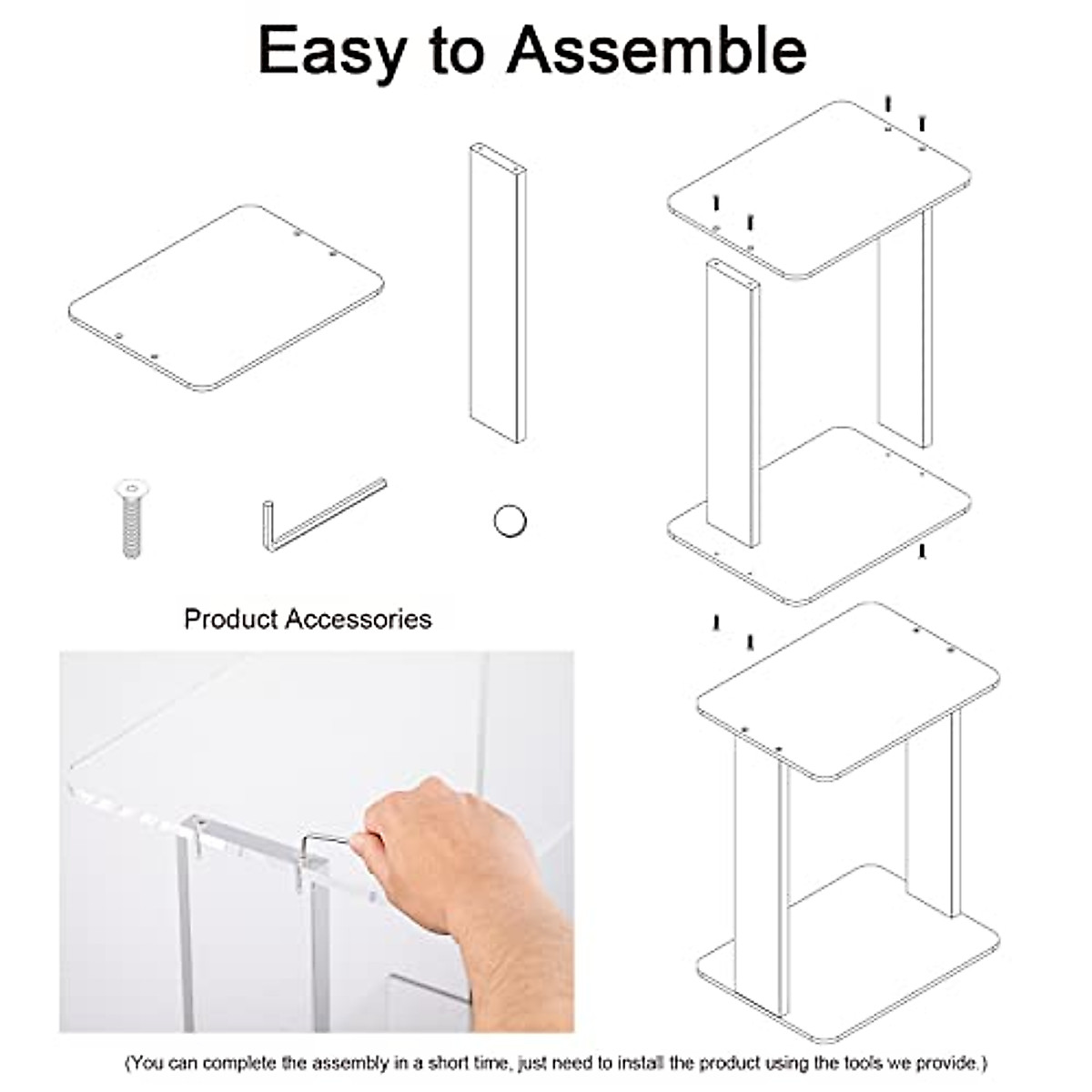 Easy to Assemble

Product Accessories

(You can complete the assembly in a short time, just need to install the product using the tools we provide.)