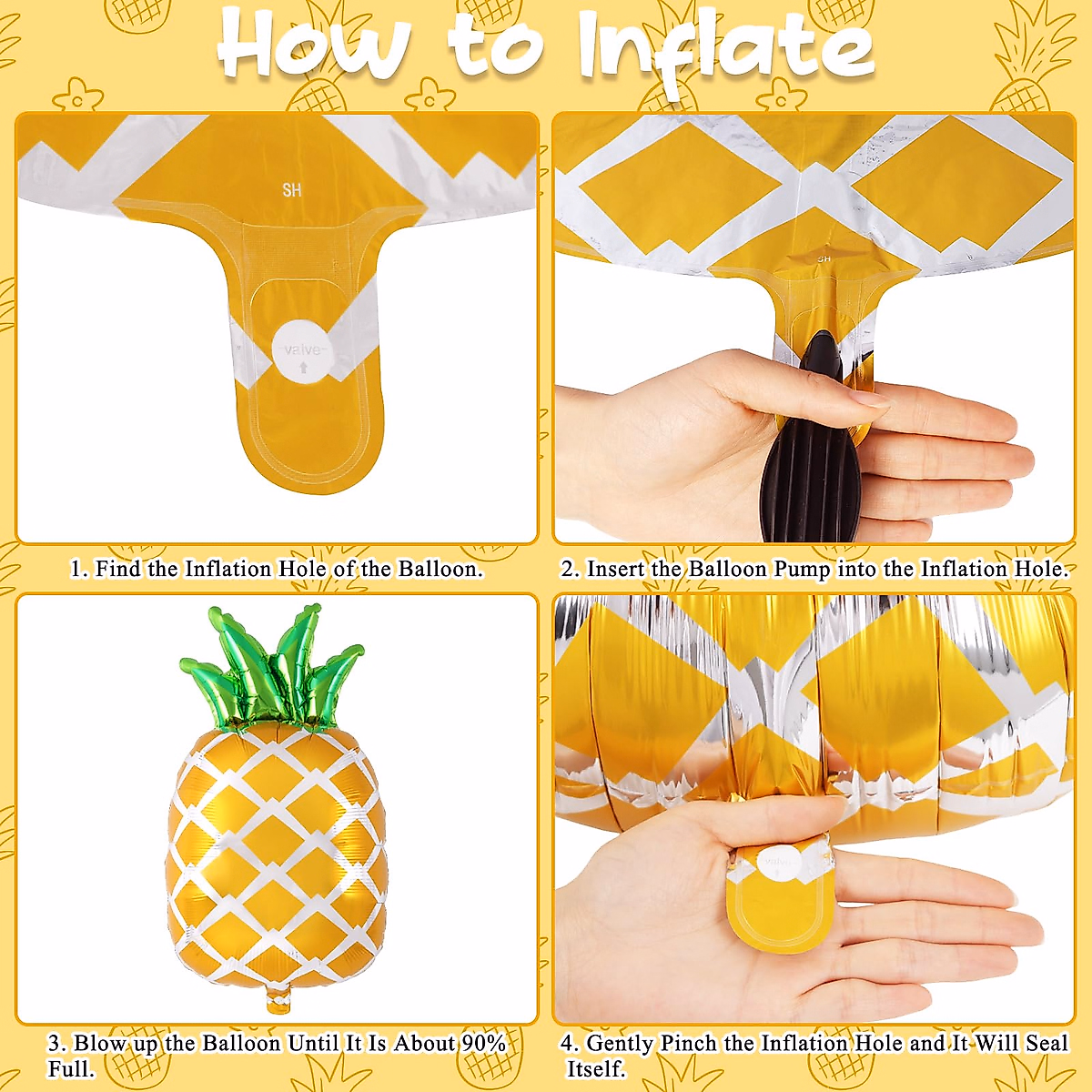 How to Inflate

SH

valve

1. Find the Inflation Hole of the Balloon.

SH

2. Insert the Balloon Pump into the Inflation Hole.

3. Blow up the Balloon Until It Is About 90% Full.

valve

4. Gently Pinch the Inflation Hole and It Will Seal Itself.