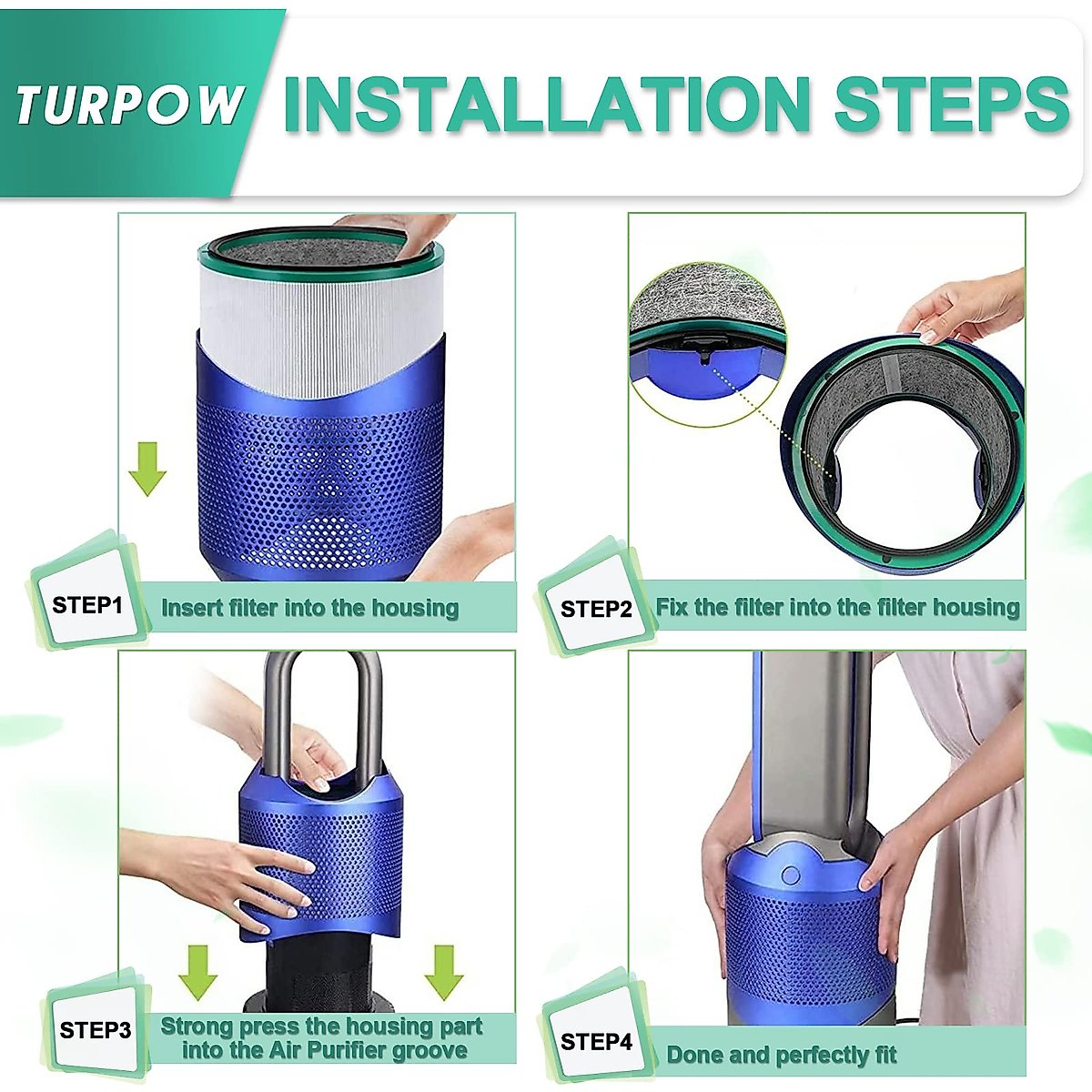 TURPOW INSTALLATION STEPS

STEP1 Insert filter into the housing

STEP2 Fix the filter into the filter housing

STEP3 Strong press the housing part into the Air Purifier groove

STEP4 Done and perfectly fit