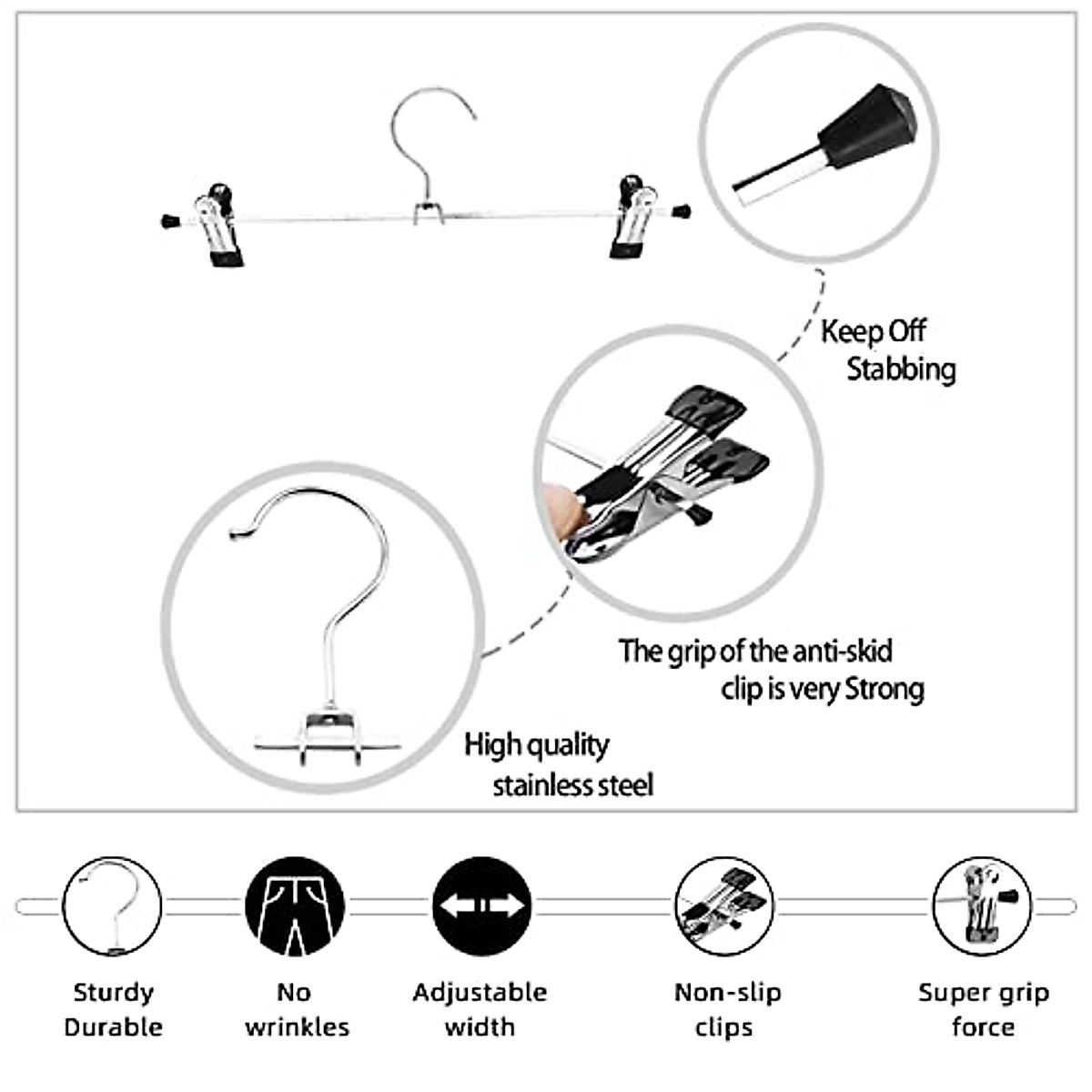 Keep Off
Stabbing

The grip of the anti-skid clip is very Strong

High quality stainless steel

Sturdy Durable

No wrinkles

Adjustable width

Non-slip clips

Super grip force