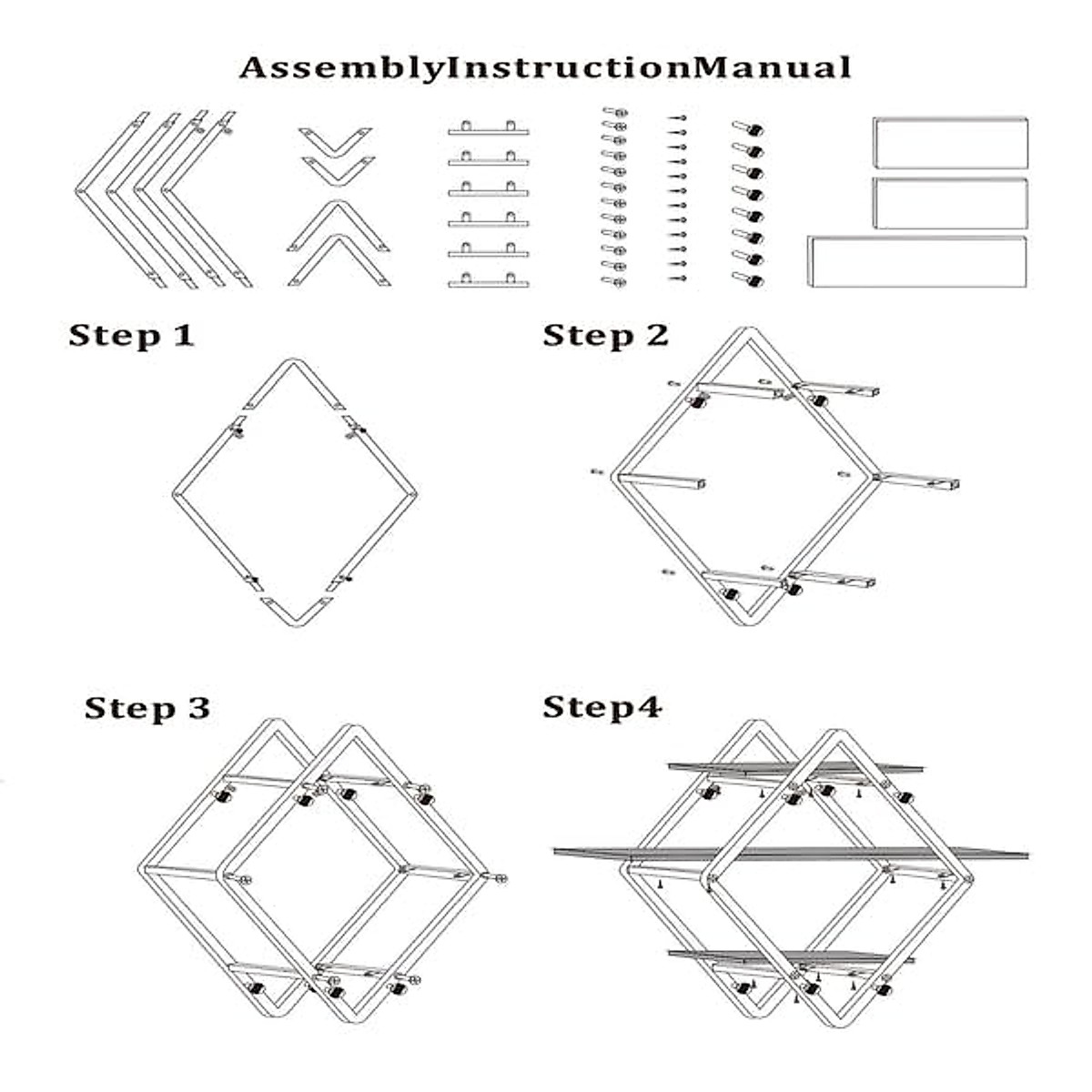 AssemblyInstructionManual

Step 1

Step 2

Step 3

Step4