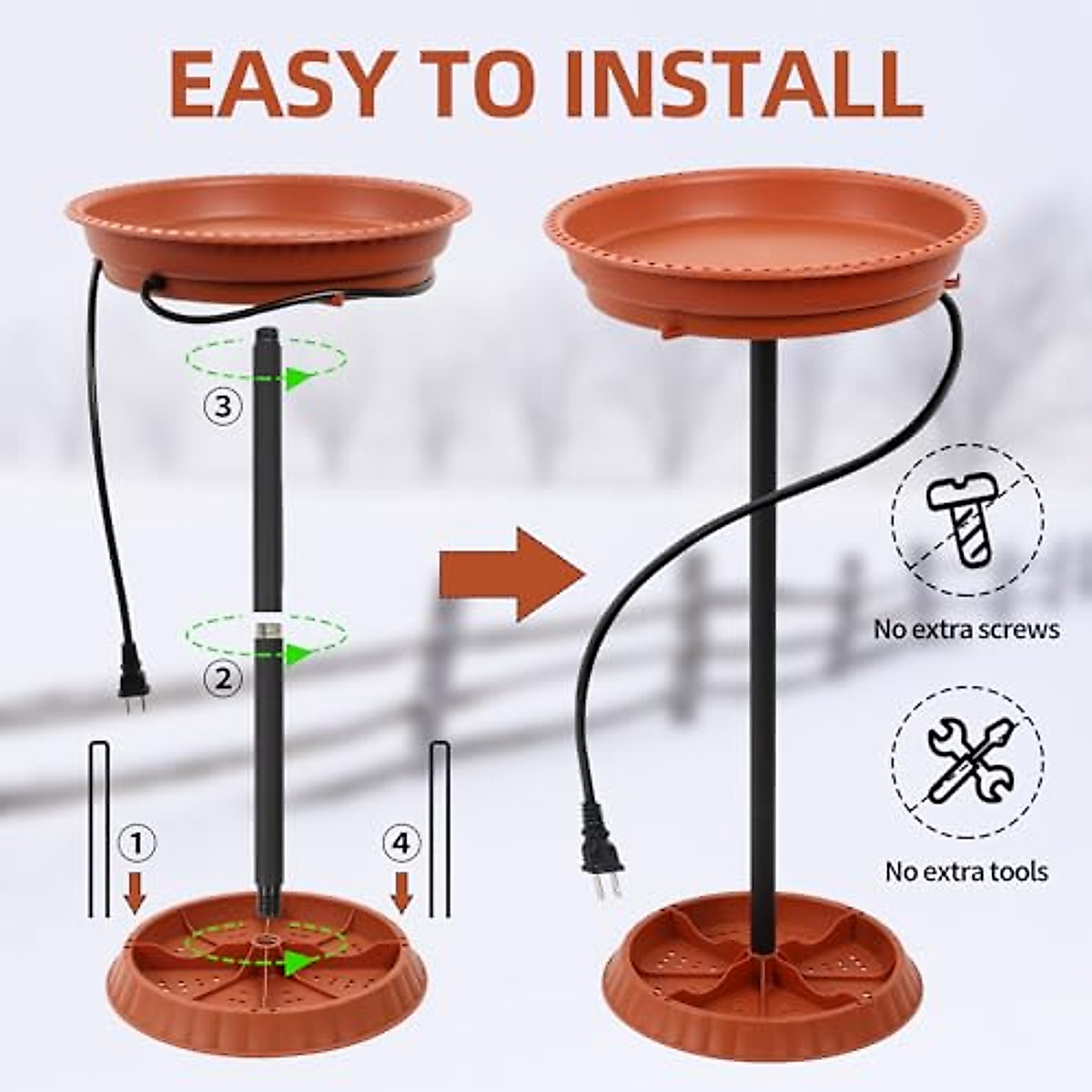 EASY TO INSTALL

③

②

①

④

No extra screws

No extra tools