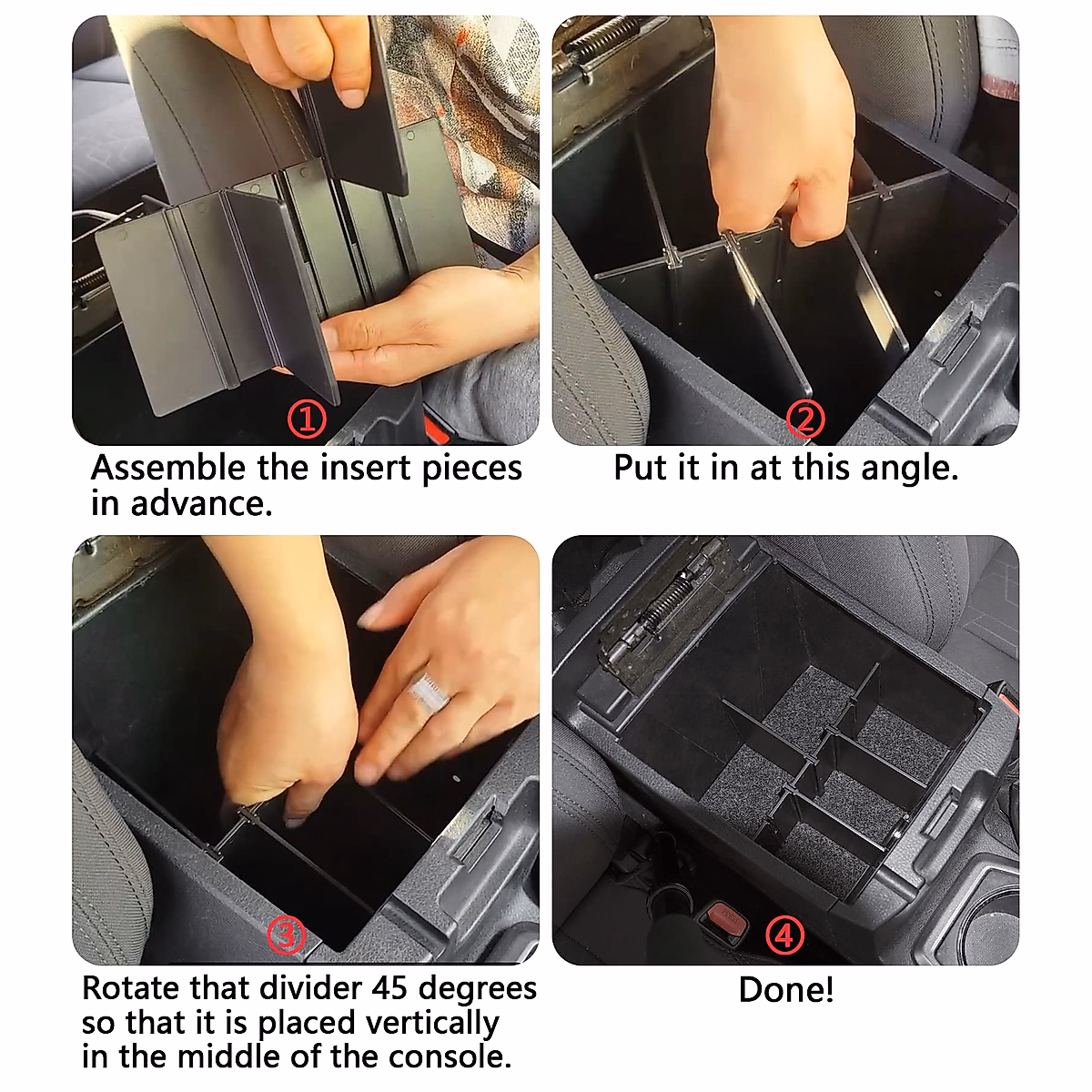 ①

Assemble the insert pieces in advance.

②

Put it in at this angle.

③

Rotate that divider 45 degrees so that it is placed vertically in the middle of the console.

④

Done!