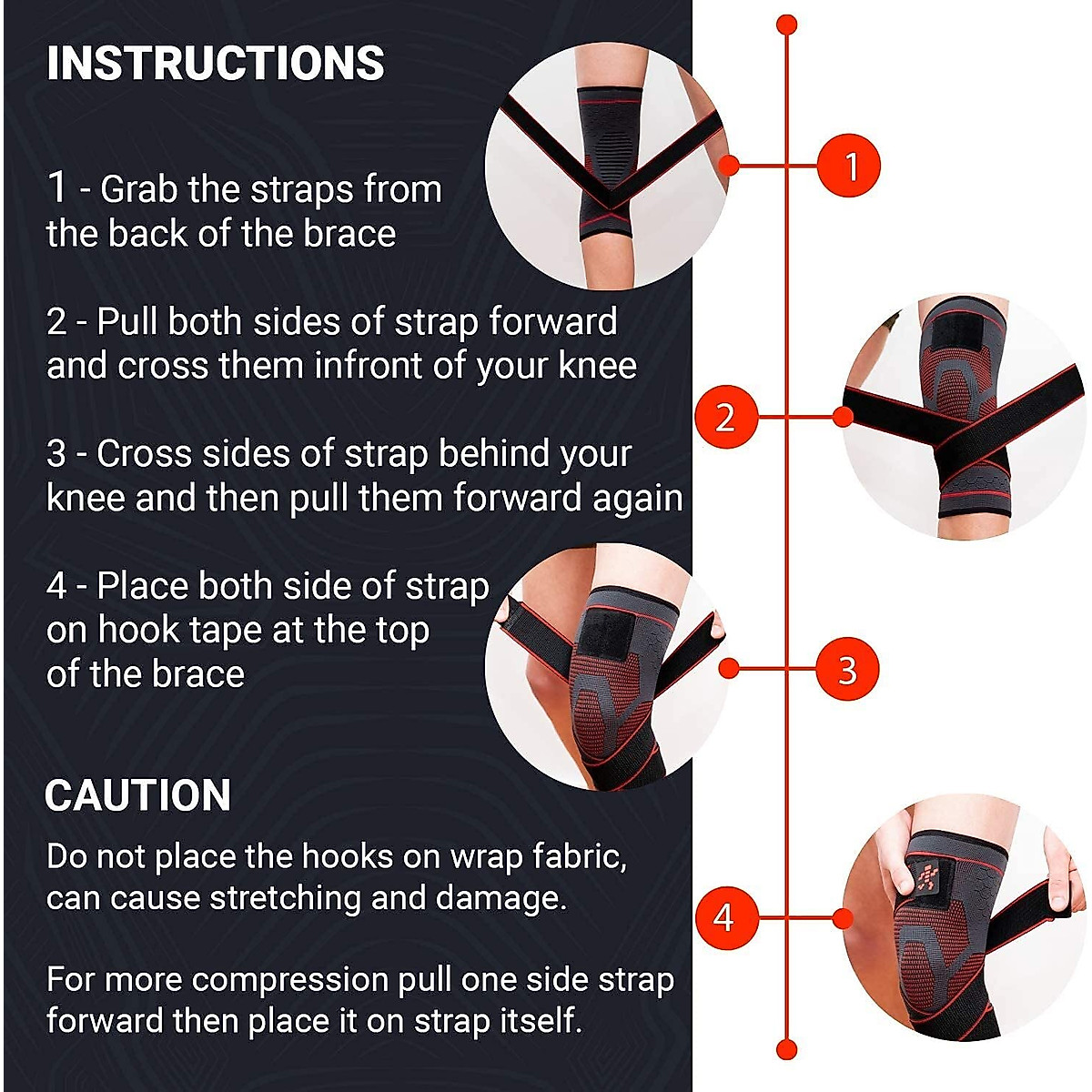 INSTRUCTIONS

1 - Grab the straps from the back of the brace

2 - Pull both sides of strap forward and cross them infront of your knee

3 - Cross sides of strap behind your knee and then pull them forward again

4 - Place both side of strap on hook tape at the top of the brace

CAUTION

Do not place the hooks on wrap fabric, can cause stretching and damage.

For more compression pull one side strap forward then place it on strap itself.

1

2

3

4