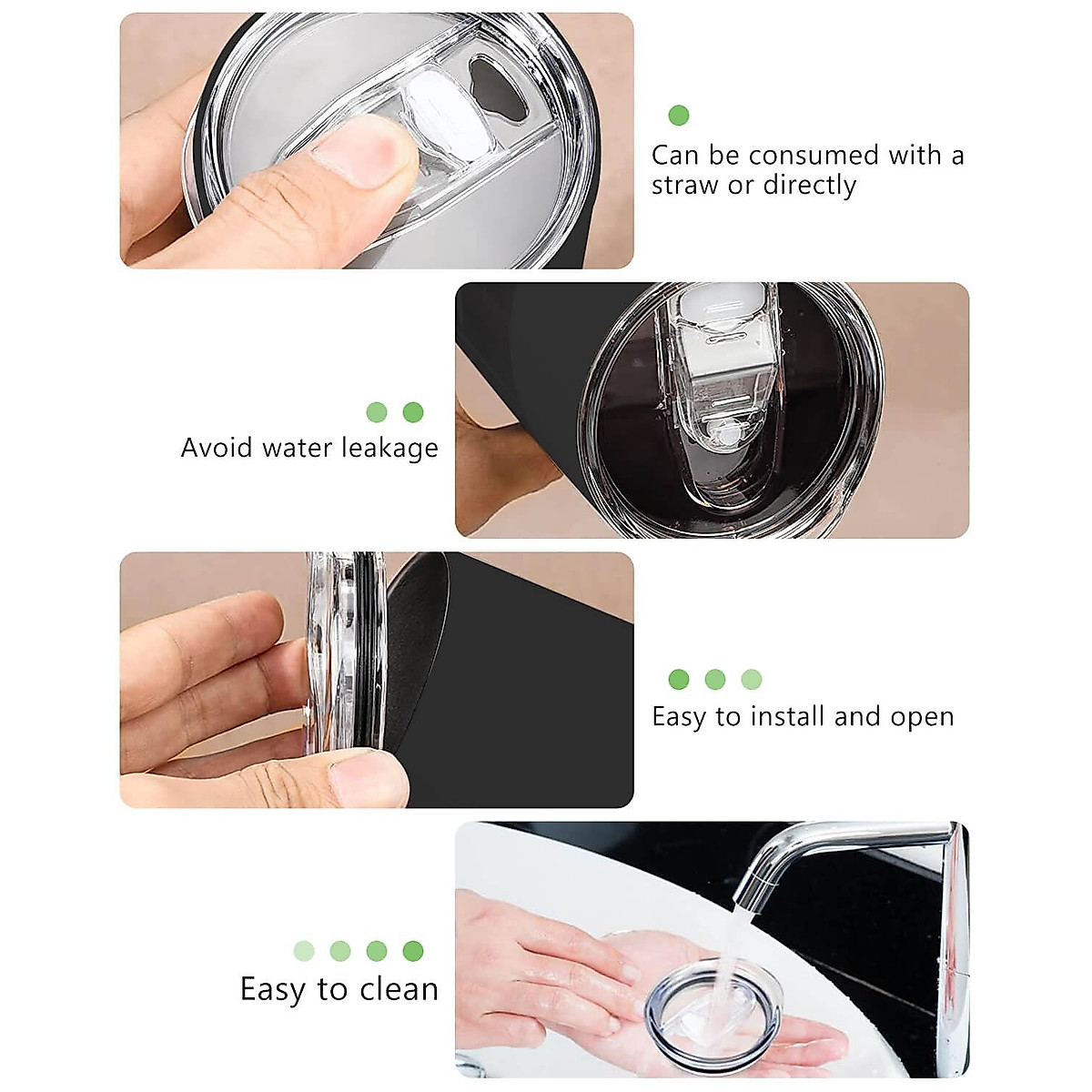 Can be consumed with a straw or directly

Avoid water leakage

Easy to install and open

Easy to clean