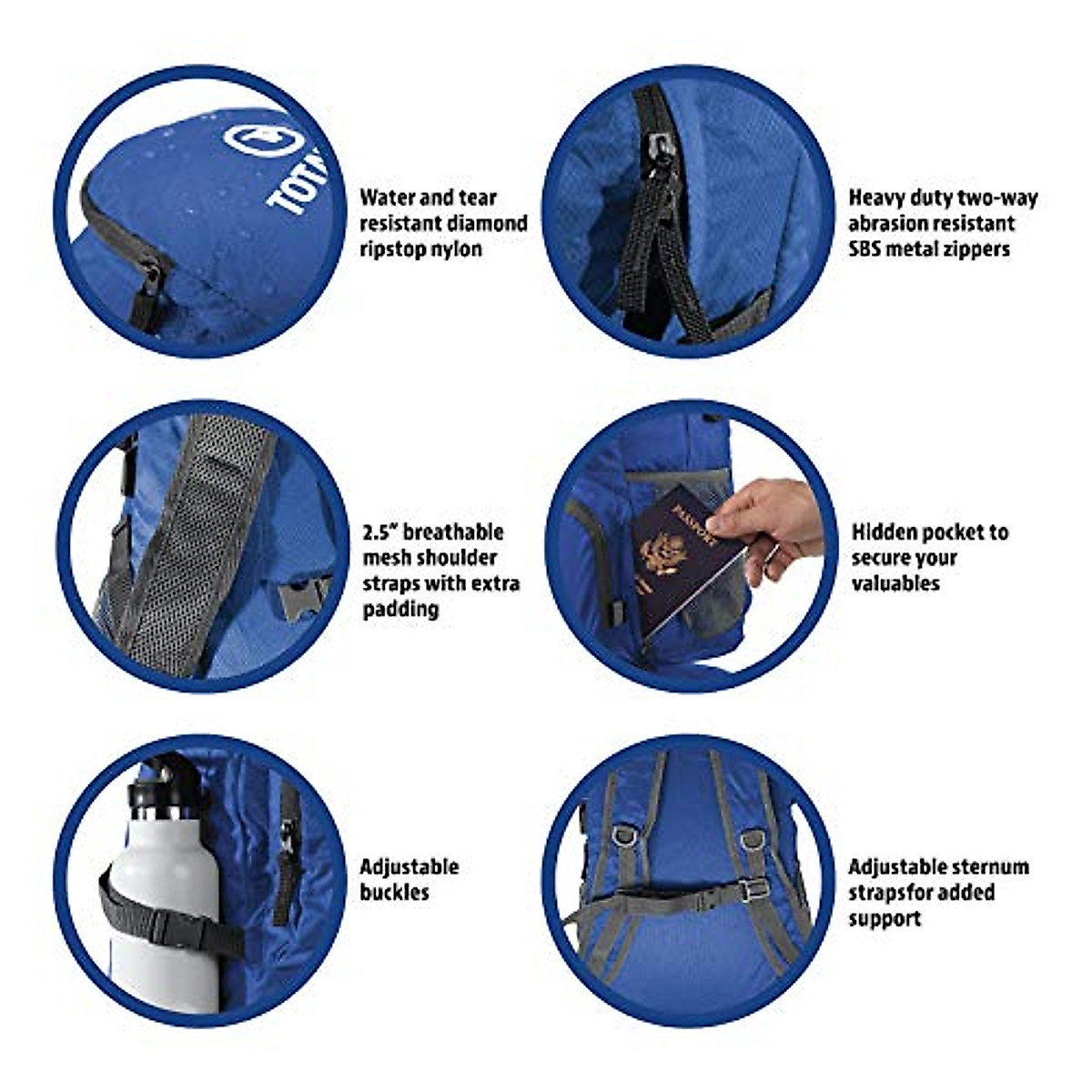 TOTA

Water and tear resistant diamond ripstop nylon

Heavy duty two-way abrasion resistant SBS metal zippers

2.5" breathable mesh shoulder straps with extra padding

PASSPORT

Hidden pocket to secure your valuables

Adjustable buckles

Adjustable sternum strapsfor added support