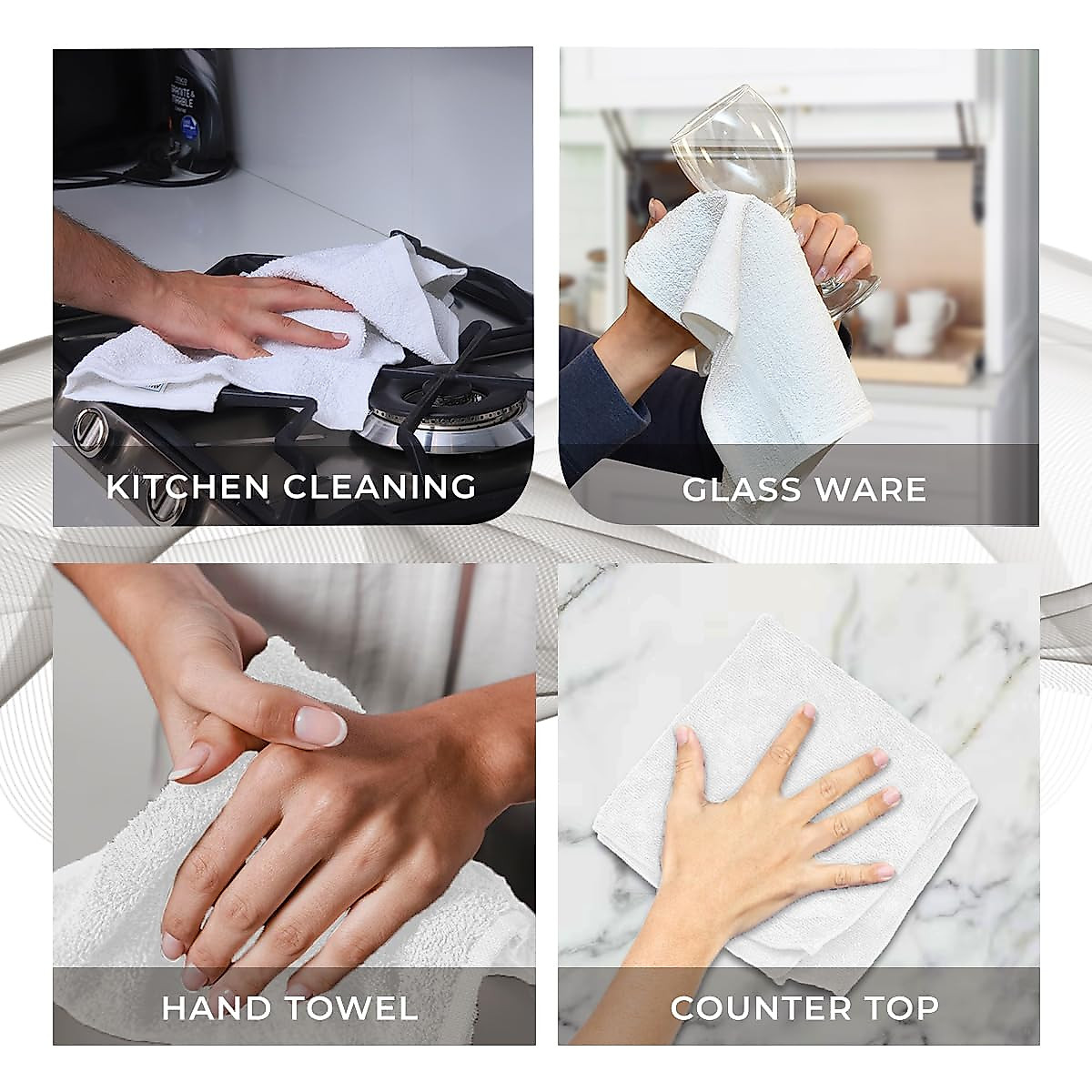 KITCHEN CLEANING

GLASS WARE

HAND TOWEL

COUNTER TOP