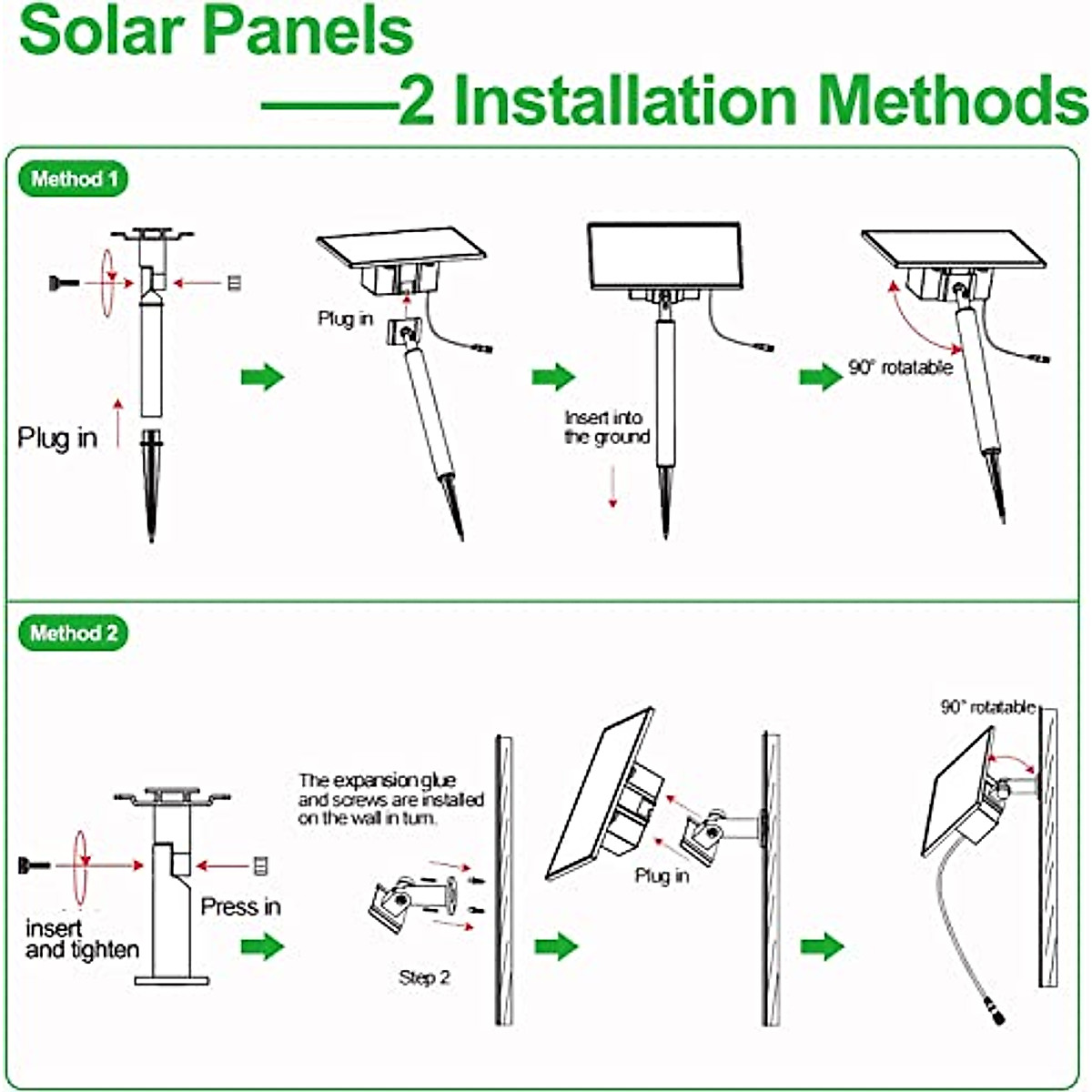 Solar Panels
——2 Installation Methods

Method 1

Plug in

Plug in

Insert into the ground

90° rotatable

Method 2

insert and tighten

Press in

The expansion glue and screws are installed on the wall in turn.

Step 2

Plug in

90° rotatable