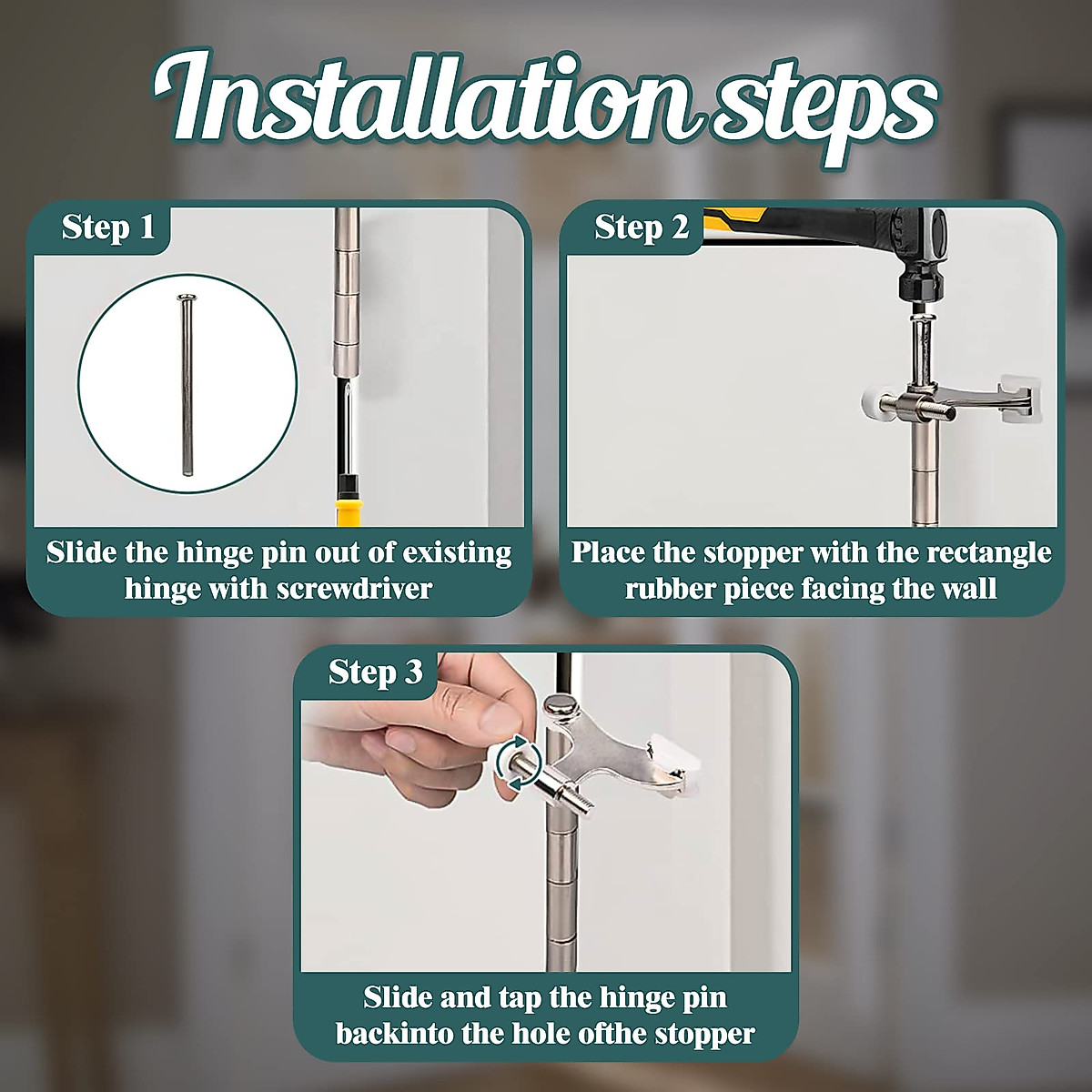 Installation steps

Step 1

Slide the hinge pin out of existing hinge with screwdriver

Step 2

Place the stopper with the rectangle rubber piece facing the wall

Step 3

Slide and tap the hinge pin backinto the hole ofthe stopper