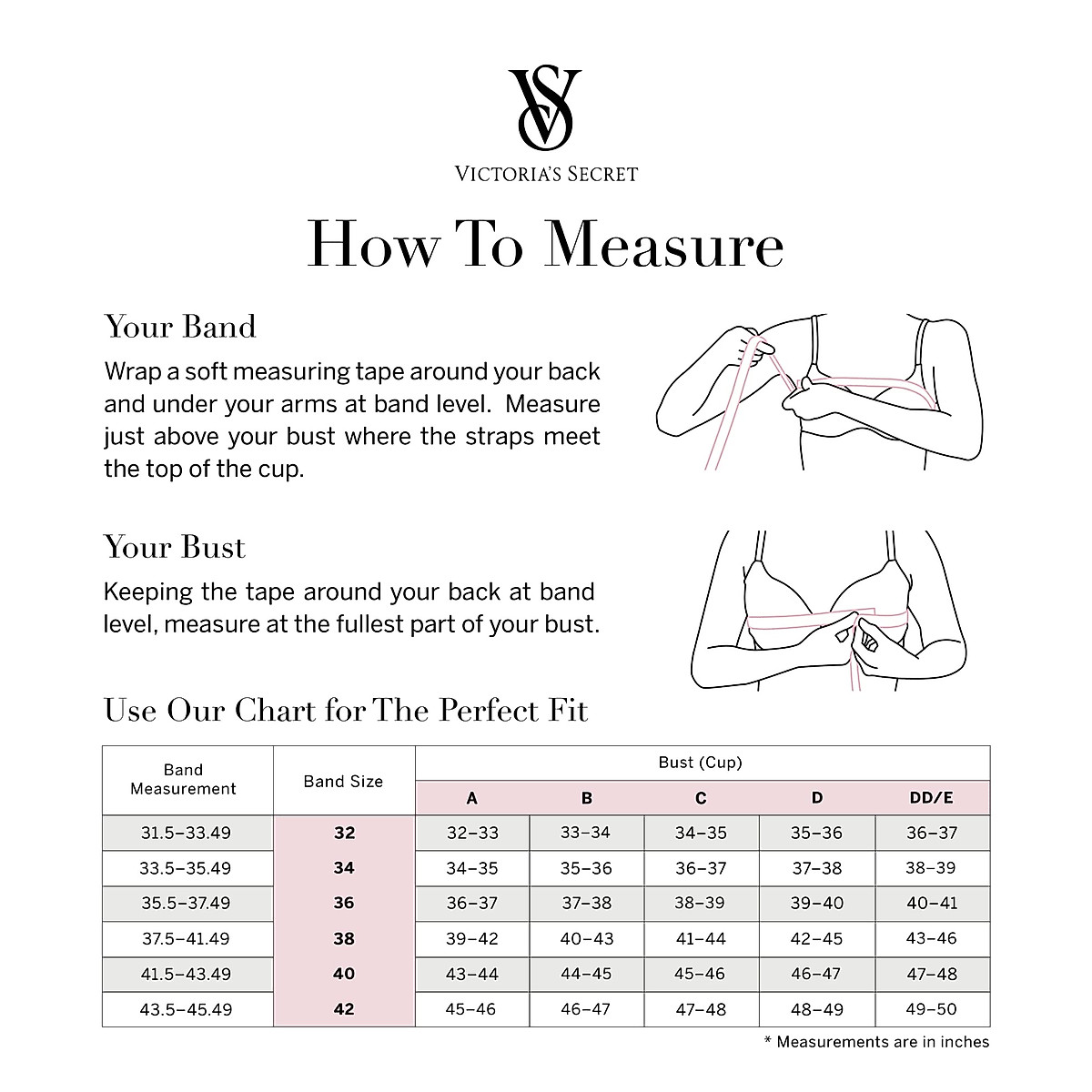 VS
VICTORIA'S SECRET

How To Measure

Your Band

Wrap a soft measuring tape around your back and under your arms at band level. Measure just above your bust where the straps meet the top of the cup.

Your Bust

Keeping the tape around your back at band level, measure at the fullest part of your bust.

Use Our Chart for The Perfect Fit

| Band Measurement | Band Size | Bust (Cup) A | B | C | D | DD/E |
|---|---|---|---|---|---|---|
| 31.5–33.49 | 32 | 32–33 | 33–34 | 34–35 | 35–36 | 36–37 |
| 33.5–35.49 | 34 | 34–35 | 35–36 | 36–37 | 37–38 | 38–39 |
| 35.5–37.49 | 36 | 36–37 | 37–38 | 38–39 | 39–40 | 40–41 |
| 37.5–41.49 | 38 | 39–42 | 40–43 | 41–44 | 42–45 | 43–46 |
| 41.5–43.49 | 40 | 43–44 | 44–45 | 45–46 | 46–47 | 47–48 |
| 43.5–45.49 | 42 | 45–46 | 46–47 | 47–48 | 48–49 | 49–50 |

* Measurements are in inches